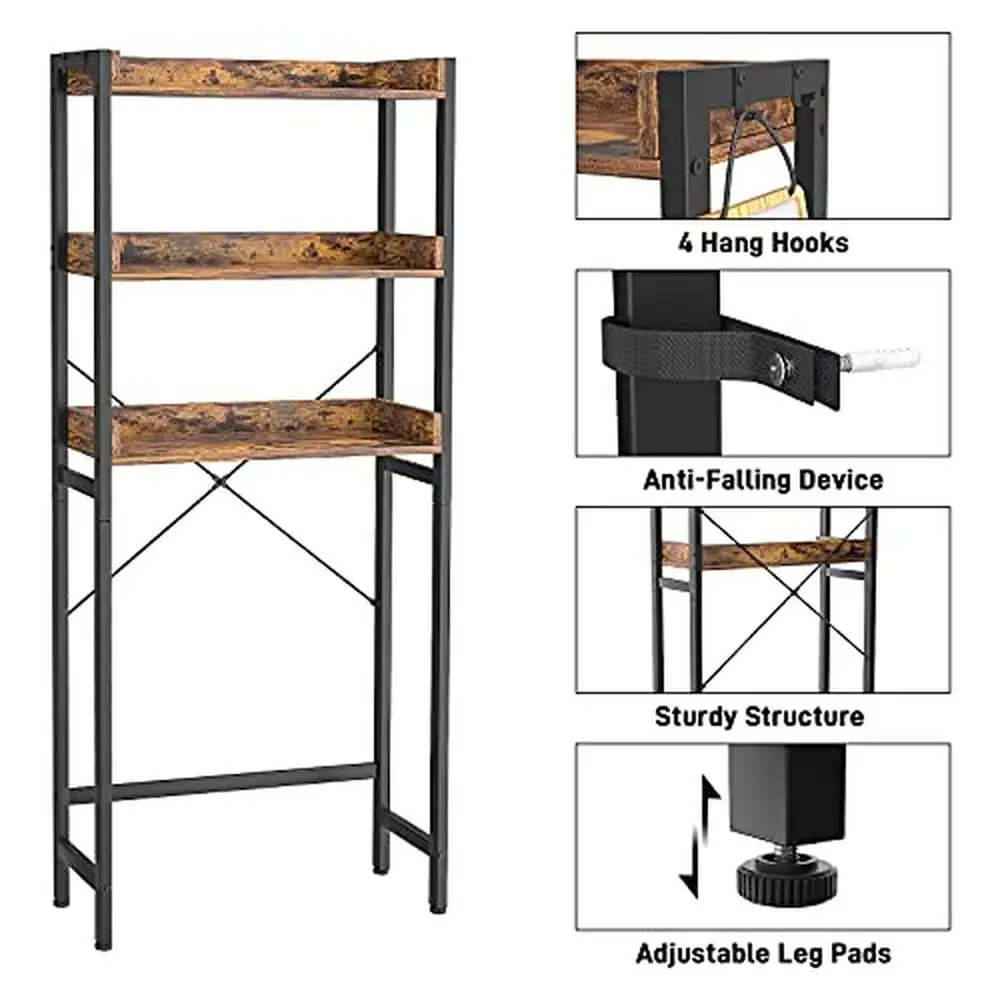 4 Hang Hooks

Anti-Falling Device

Sturdy Structure

Adjustable Leg Pads