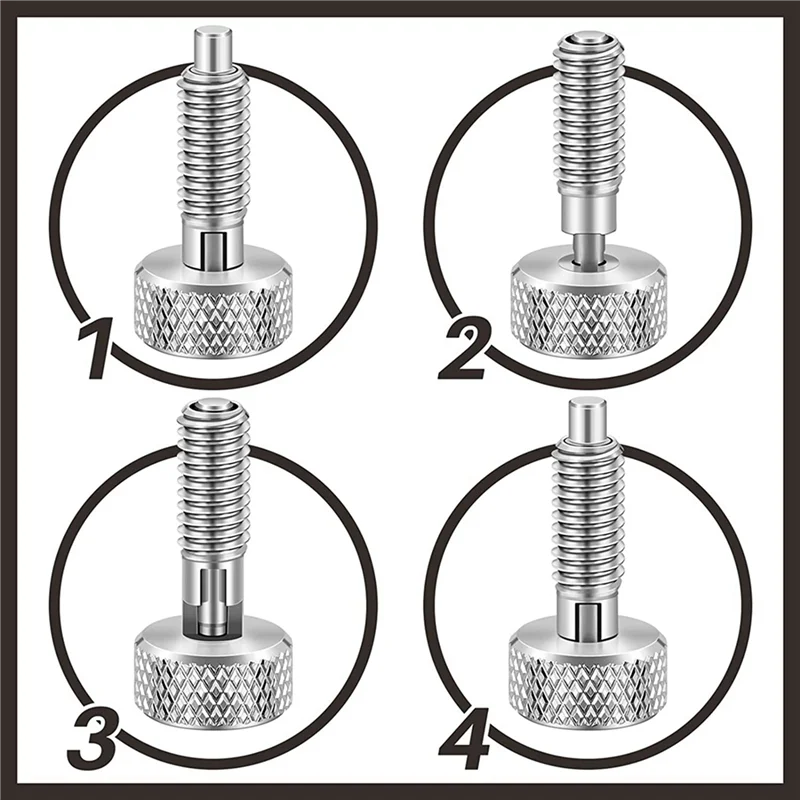 1
2
3
4