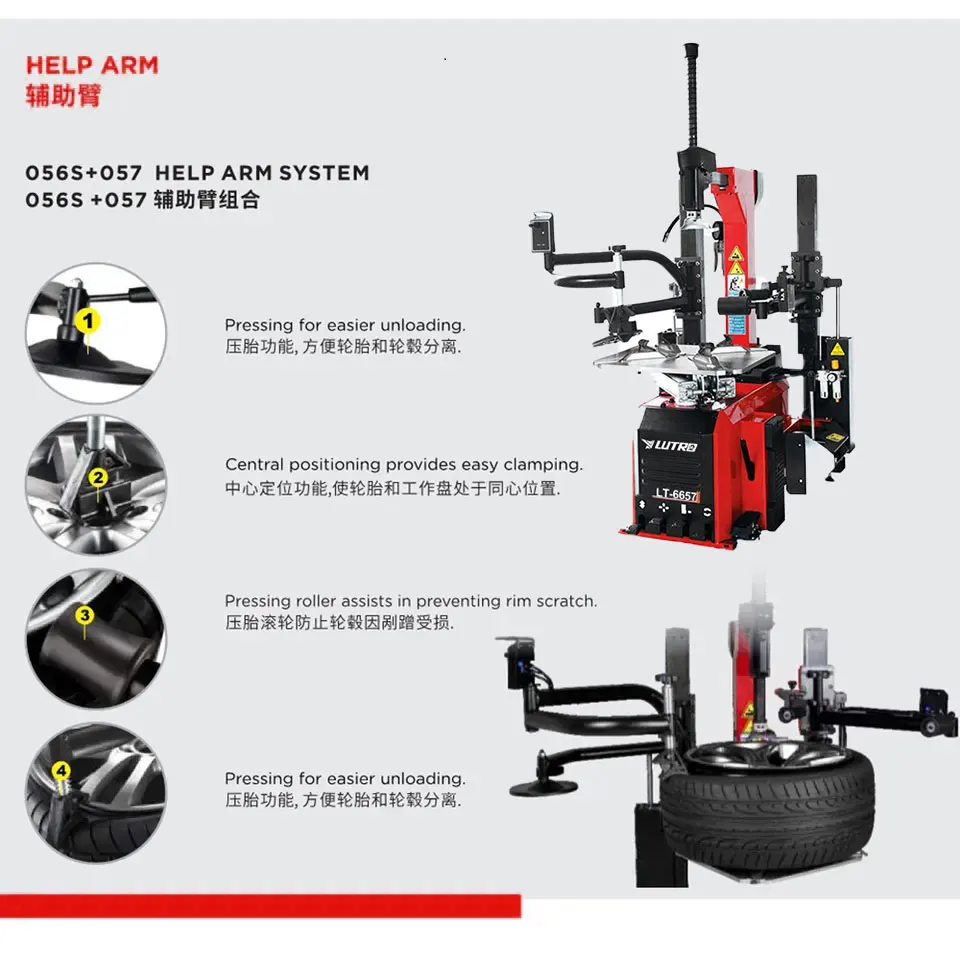 HELP ARM
辅助臂

056S+057 HELP ARM SYSTEM
056S +057 辅助臂组合

1

Pressing for easier unloading.
压胎功能, 方便轮胎和轮毂分离.

2

Central positioning provides easy clamping.
中心定位功能,使轮胎和工作盘处于同心位置.

3

Pressing roller assists in preventing rim scratch.
压胎滚轮防止轮毂因剐蹭受损.

4

Pressing for easier unloading.
压胎功能, 方便轮胎和轮毂分离.

LUTRO
LT-6657