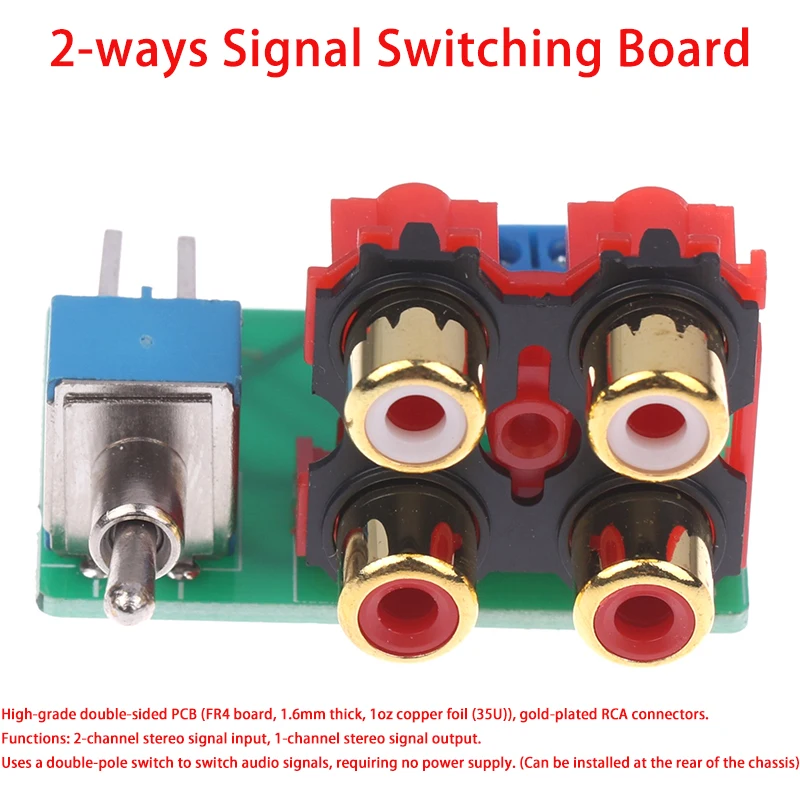 2-ways Signal Switching Board

High-grade double-sided PCB (FR4 board, 1.6mm thick, 1oz copper foil (35U)), gold-plated RCA connectors.
Functions: 2-channel stereo signal input, 1-channel stereo signal output.
Uses a double-pole switch to switch audio signals, requiring no power supply. (Can be installed at the rear of the chassis)