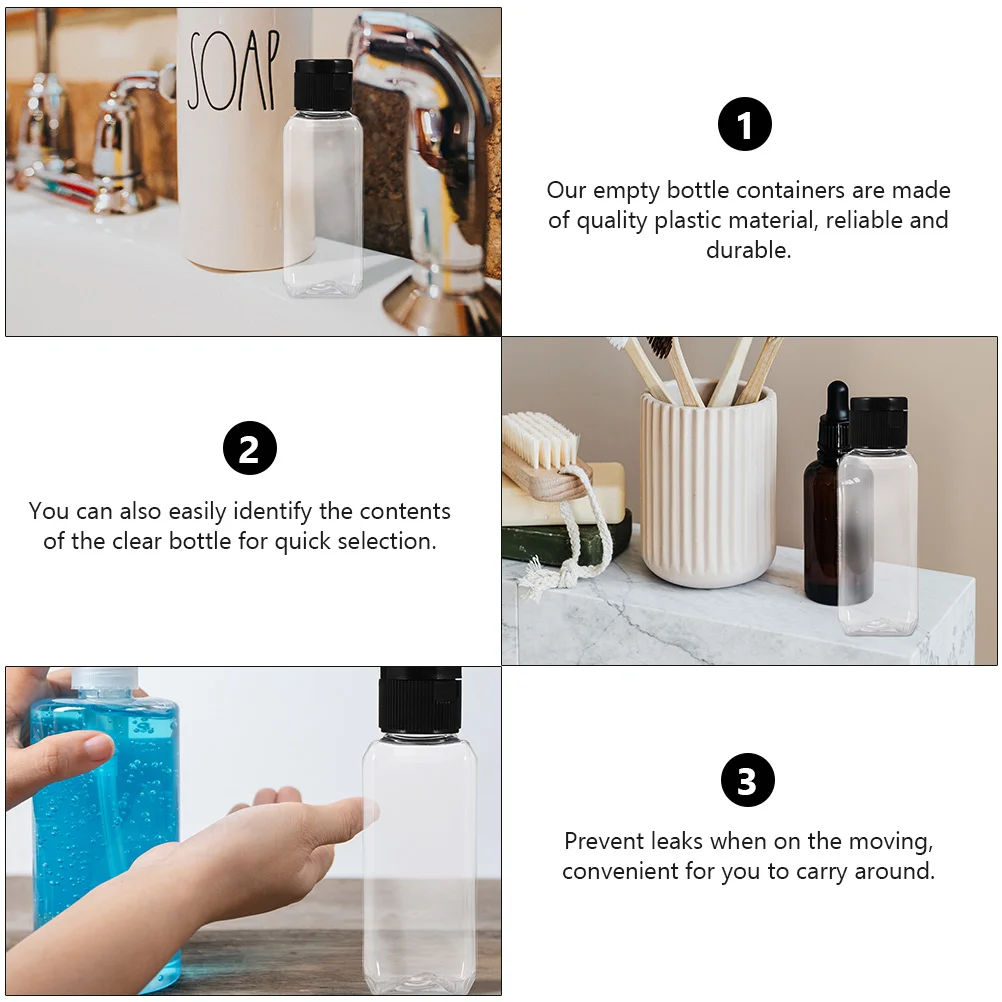 SOAP

1

Our empty bottle containers are made of quality plastic material, reliable and durable.

2

You can also easily identify the contents of the clear bottle for quick selection.

3

Prevent leaks when on the moving, convenient for you to carry around.