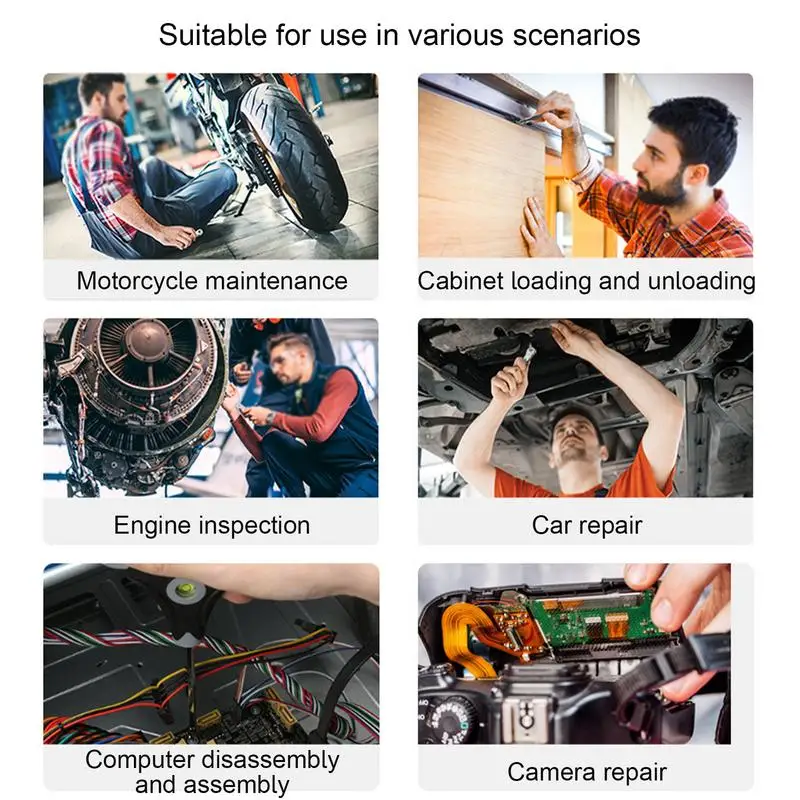 Suitable for use in various scenarios

Motorcycle maintenance

Cabinet loading and unloading

Engine inspection

Car repair

Computer disassembly and assembly

Camera repair