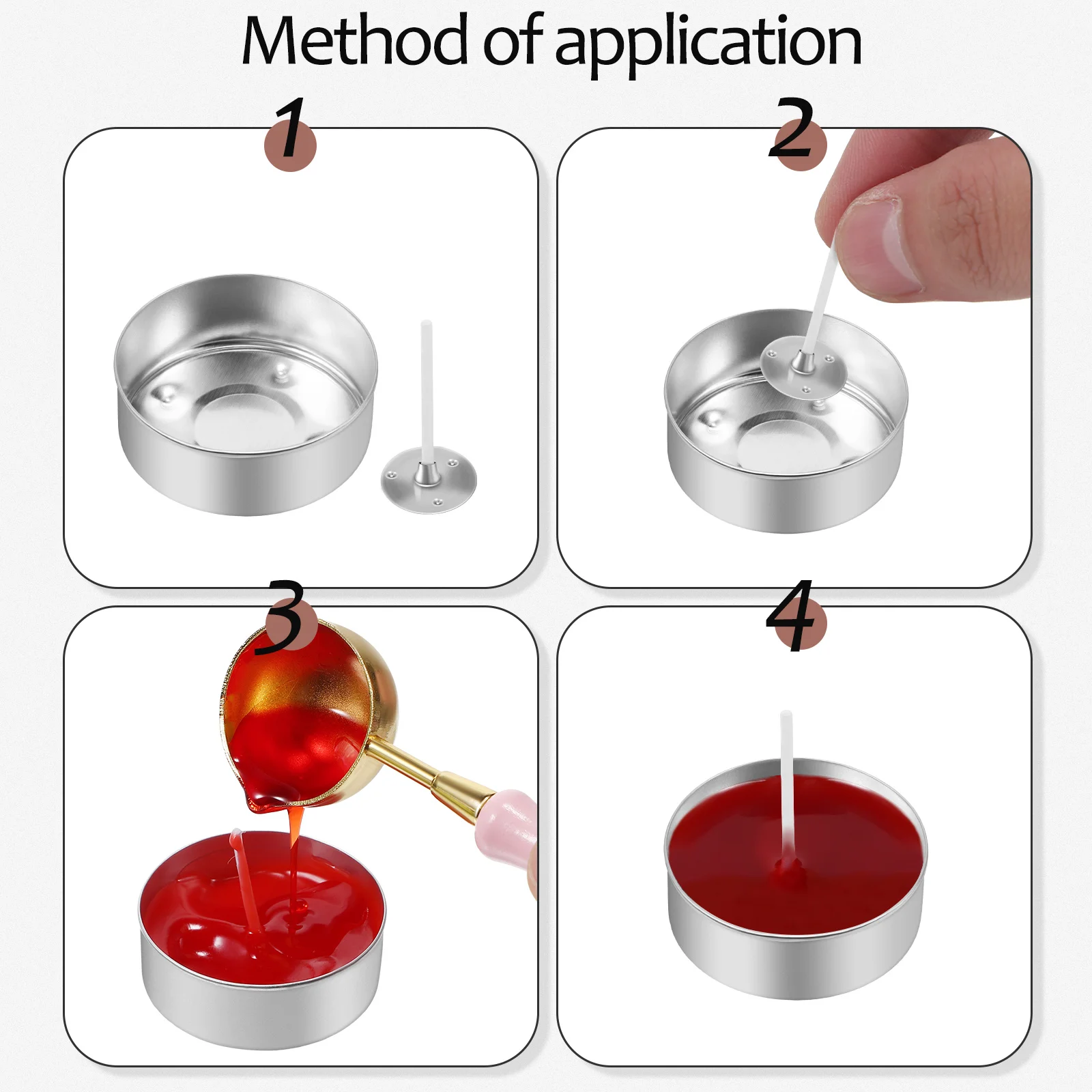 Method of application

1

2

3

4