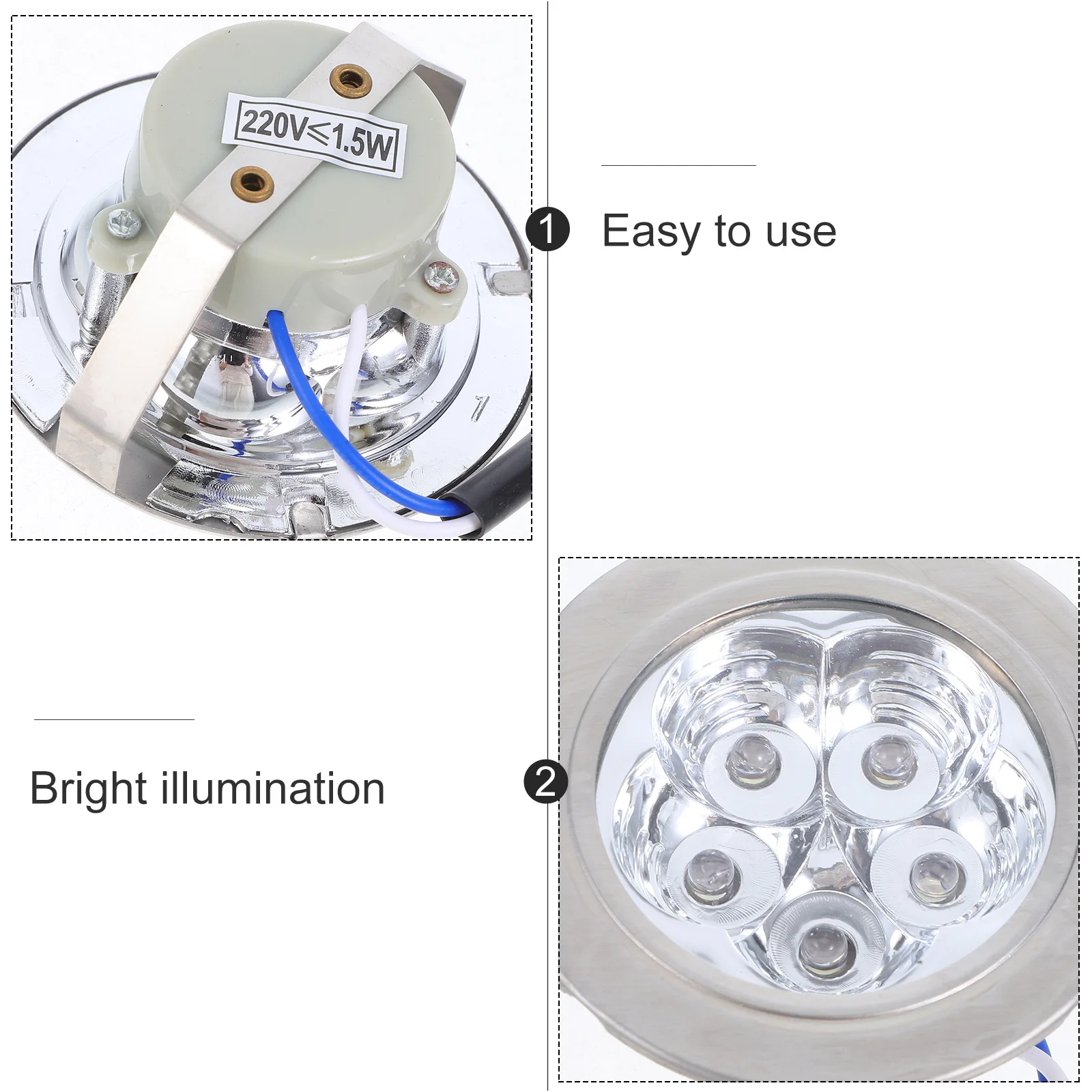 220V≤1.5W

1 Easy to use

Bright illumination 2