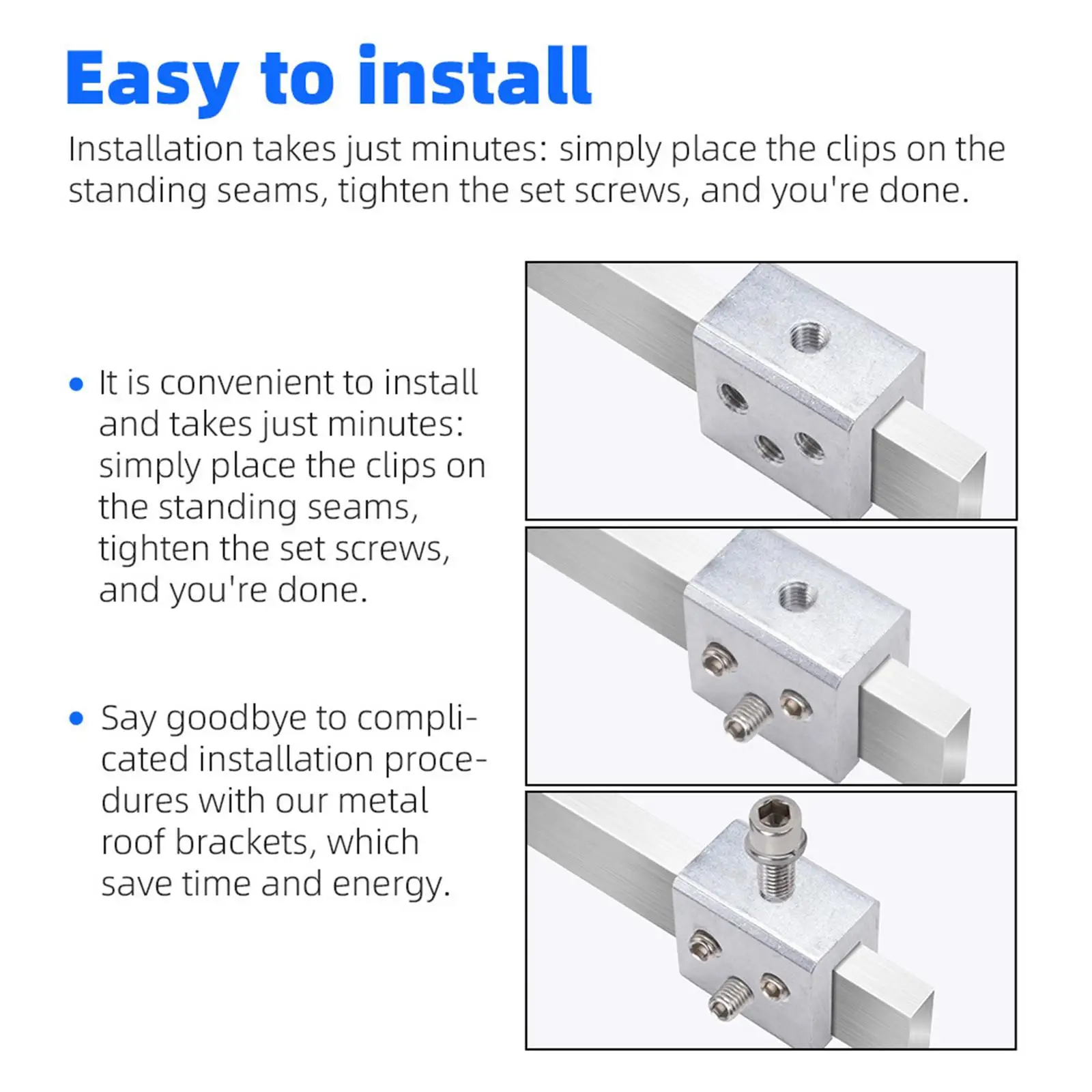 Easy to install

Installation takes just minutes: simply place the clips on the standing seams, tighten the set screws, and you're done.

• It is convenient to install and takes just minutes: simply place the clips on the standing seams, tighten the set screws, and you're done.

• Say goodbye to complicated installation procedures with our metal roof brackets, which save time and energy.