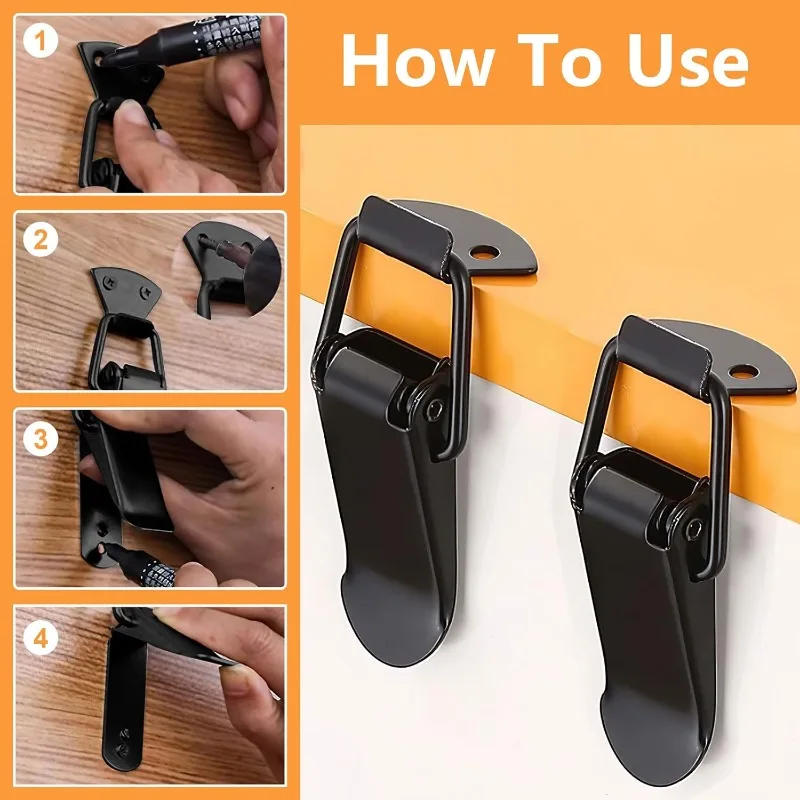 How To Use

1

2

3

4