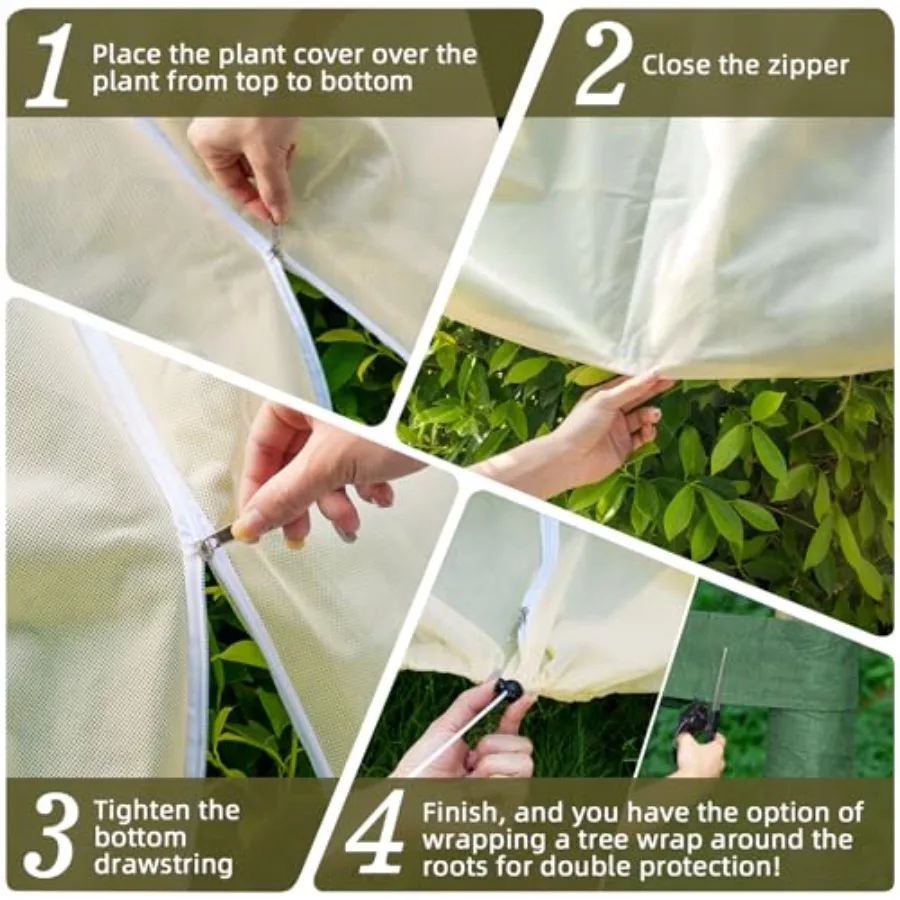 1 Place the plant cover over the plant from top to bottom

2 Close the zipper

3 Tighten the bottom drawstring

4 Finish, and you have the option of wrapping a tree wrap around the roots for double protection!