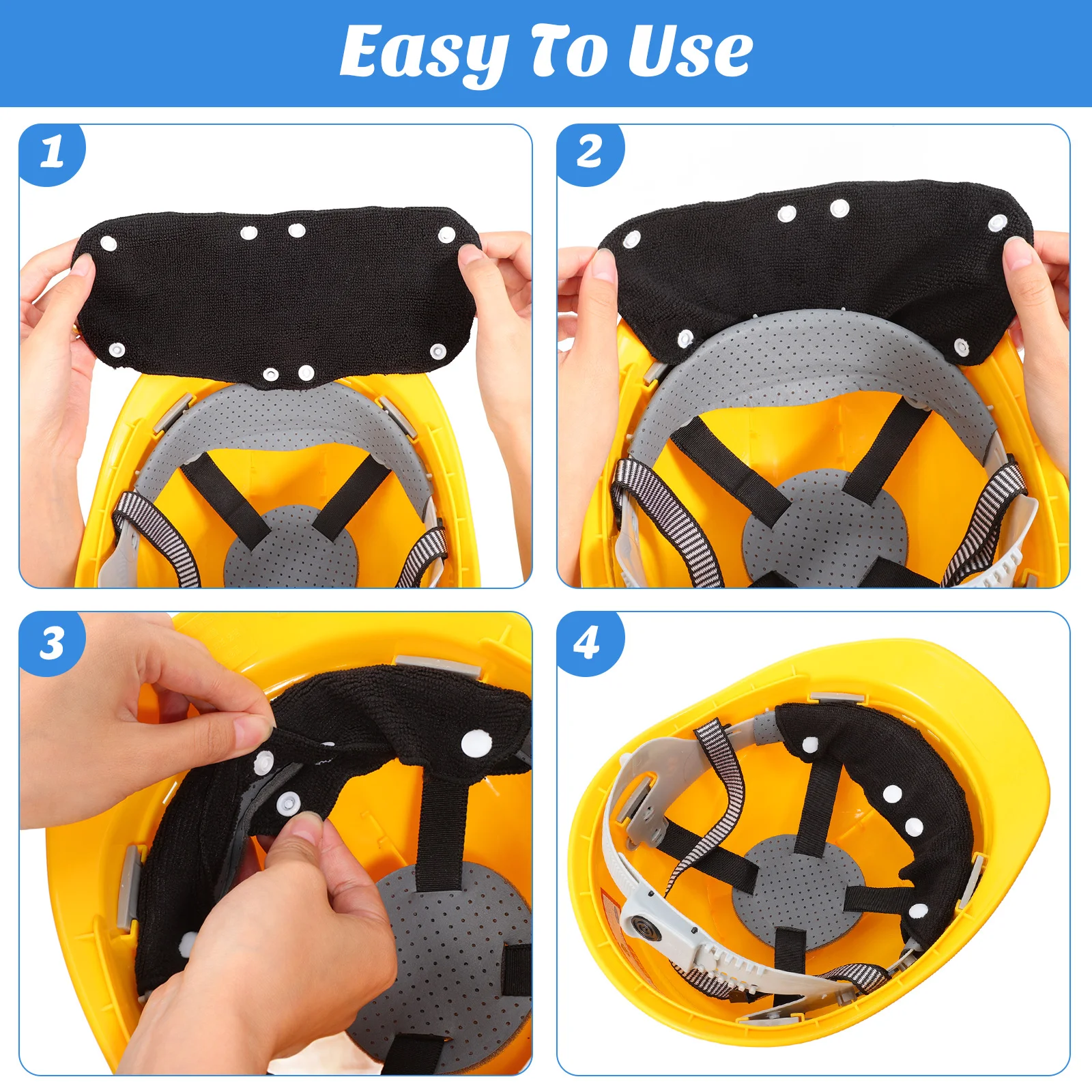 Easy To Use

1

2

3

4