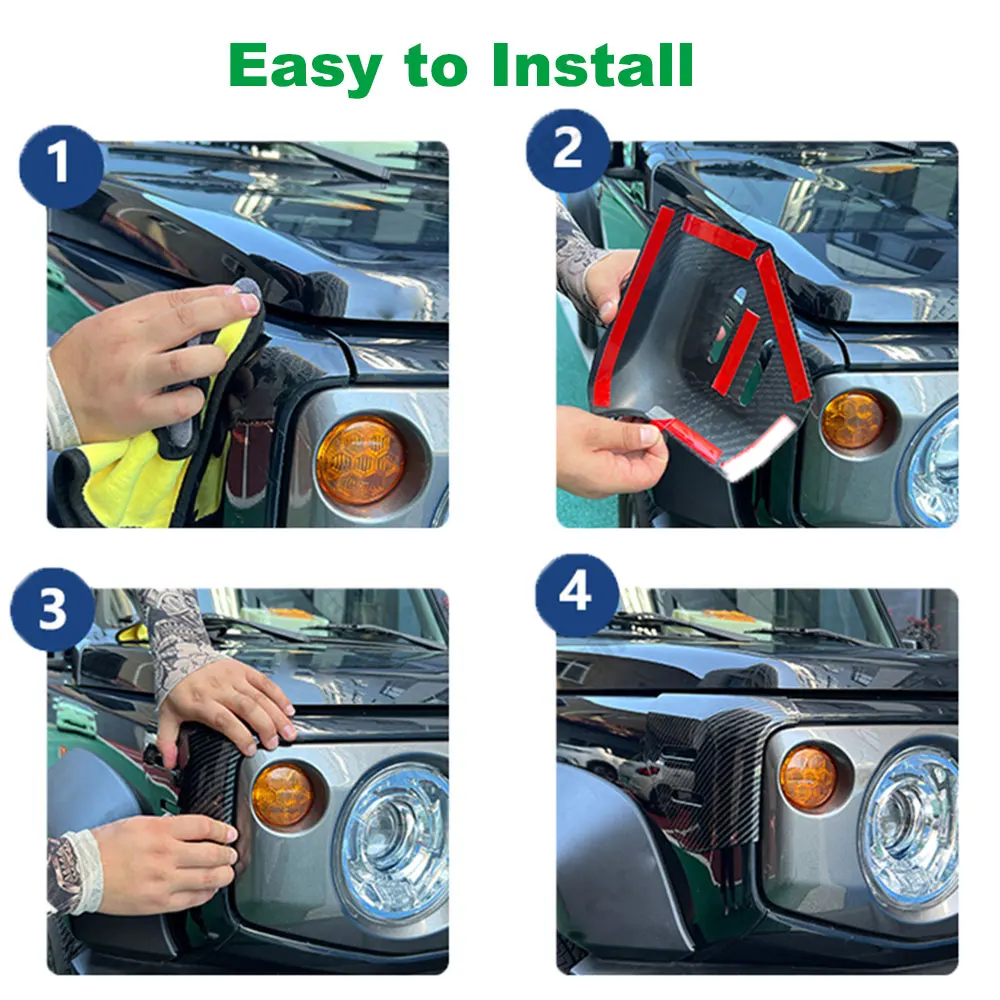 Easy to Install

1

2

3

4