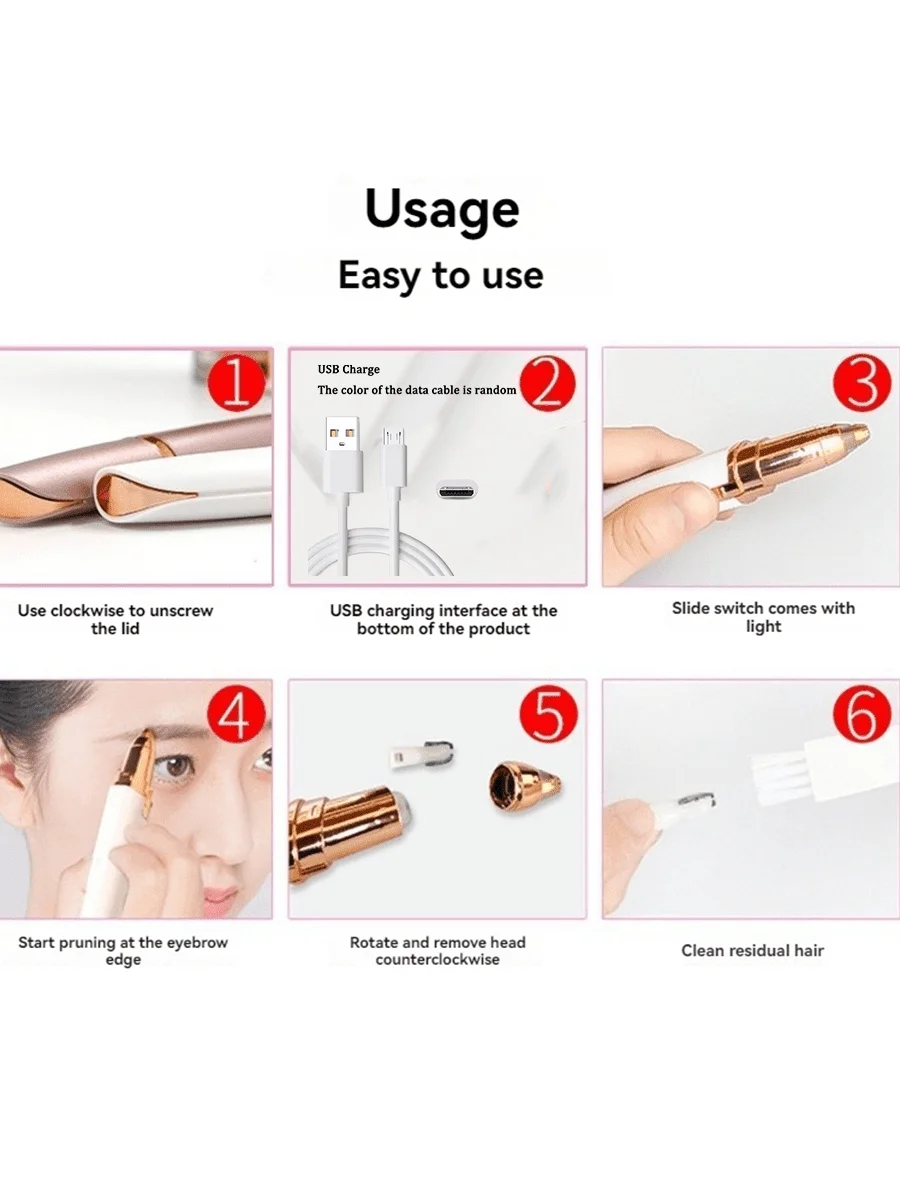 Usage
Easy to use

1

Use clockwise to unscrew the lid

USB Charge
The color of the data cable is random
2

USB charging interface at the bottom of the product

3

Slide switch comes with light

4

Start pruning at the eyebrow edge

5

Rotate and remove head counterclockwise

6

Clean residual hair