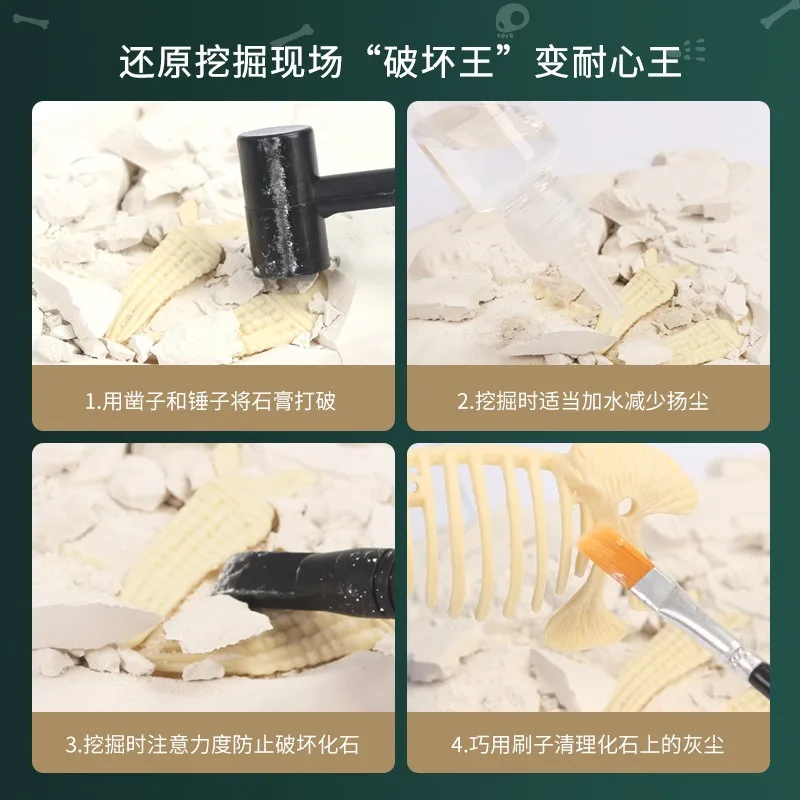 还原挖掘现场“破坏王”变耐心王

1.用凿子和锤子将石膏打破

2.挖掘时适当加水减少扬尘

3.挖掘时注意力度防止破坏化石

4.巧用刷子清理化石上的灰尘