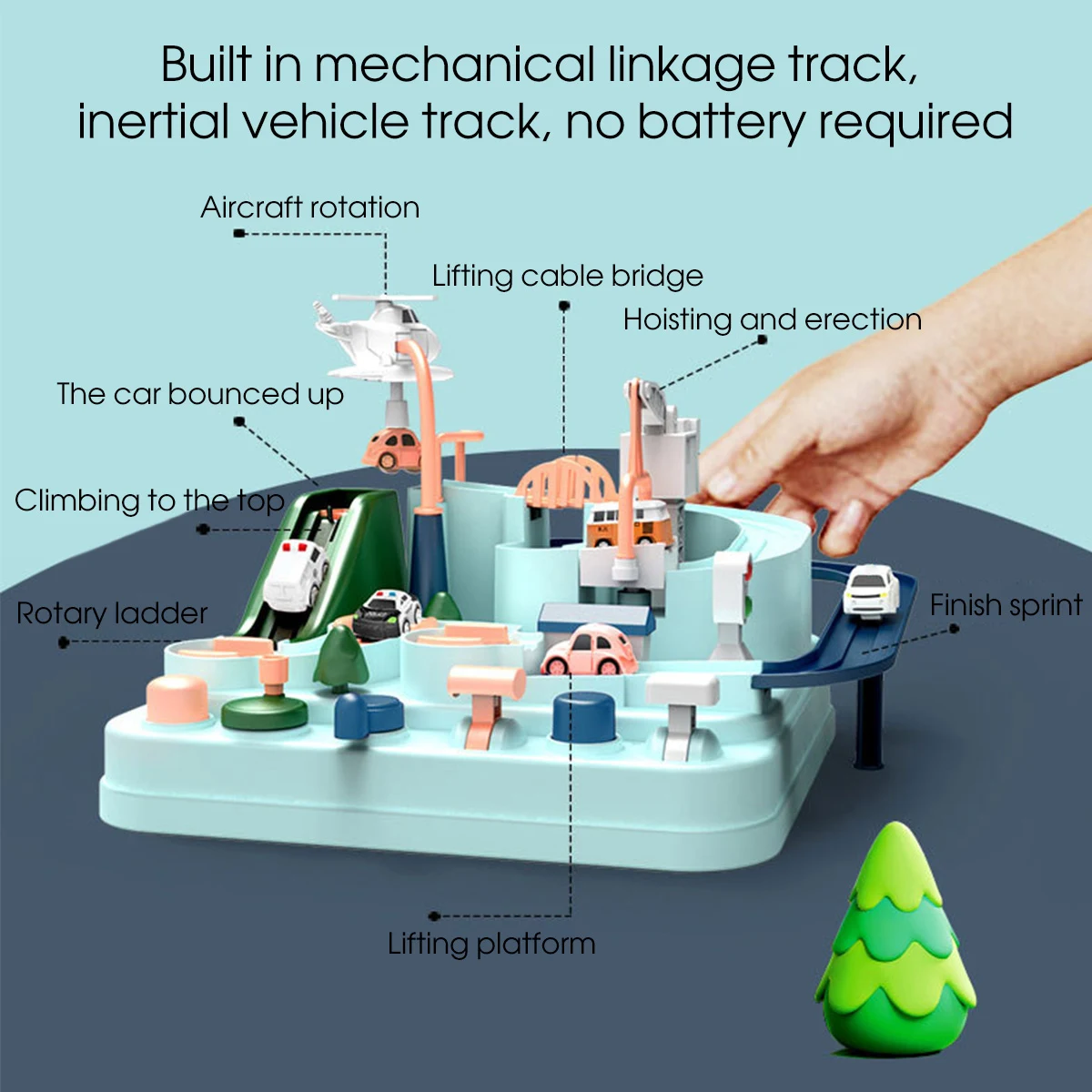 Built in mechanical linkage track, inertial vehicle track, no battery required

Aircraft rotation

Lifting cable bridge

Hoisting and erection

The car bounced up

Climbing to the top

Rotary ladder

Finish sprint

Lifting platform