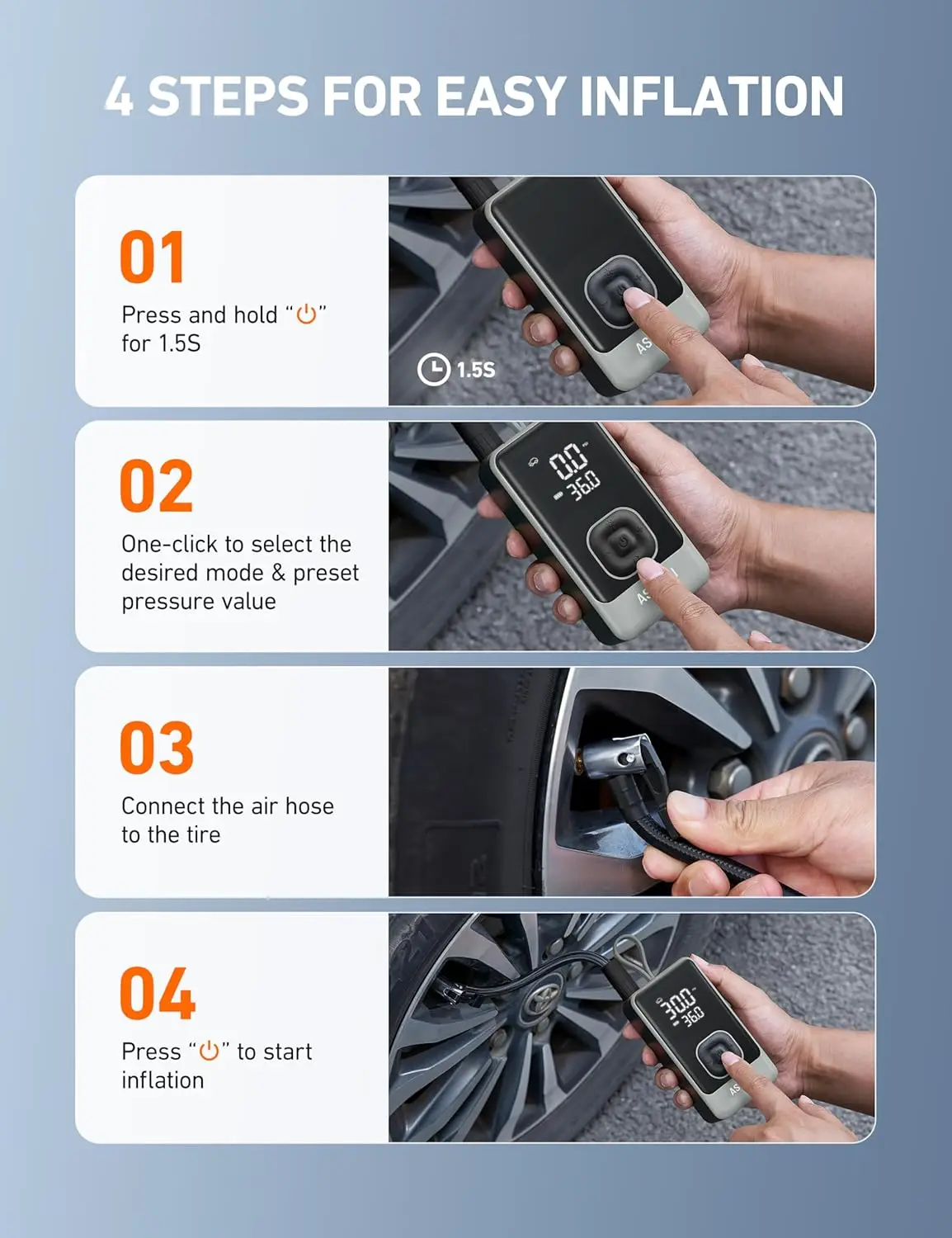 4 STEPS FOR EASY INFLATION

01
Press and hold "⏻" for 1.5S

1.5S

AS

02
One-click to select the desired mode & preset pressure value

0.0
36.0

AS

03
Connect the air hose to the tire

04
Press "⏻" to start inflation

30.0
36.0

AS