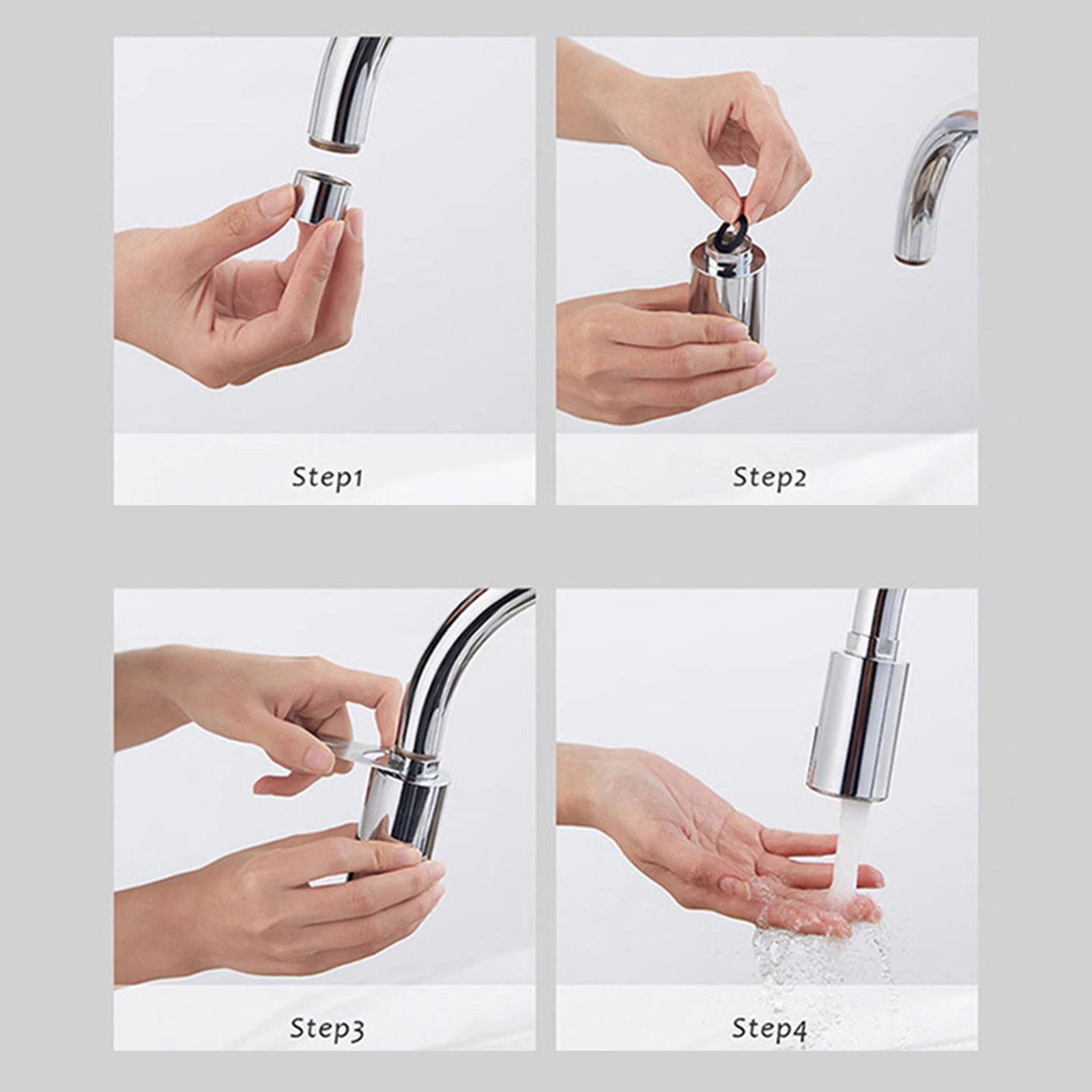 Step1

Step2

Step3

Step4