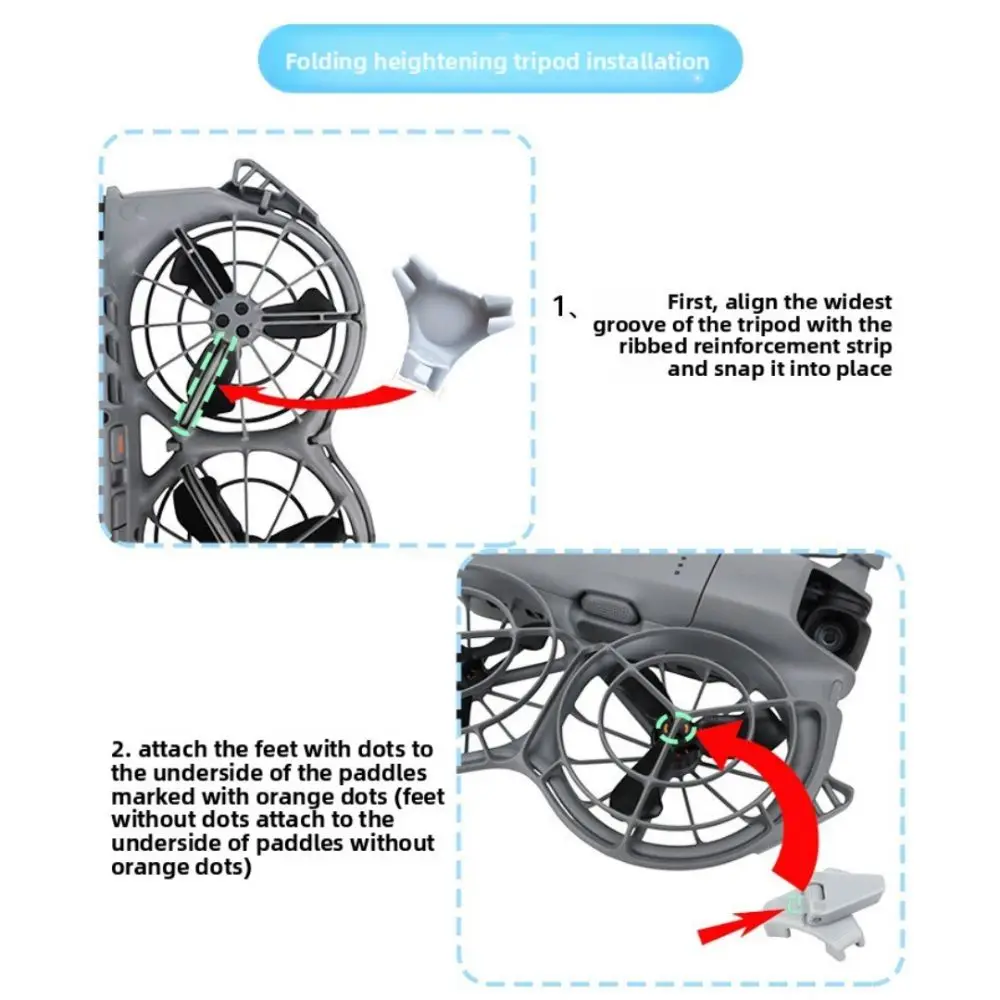 Folding heightening tripod installation

1、 First, align the widest groove of the tripod with the ribbed reinforcement strip and snap it into place

2. attach the feet with dots to the underside of the paddles marked with orange dots (feet without dots attach to the underside of paddles without orange dots)