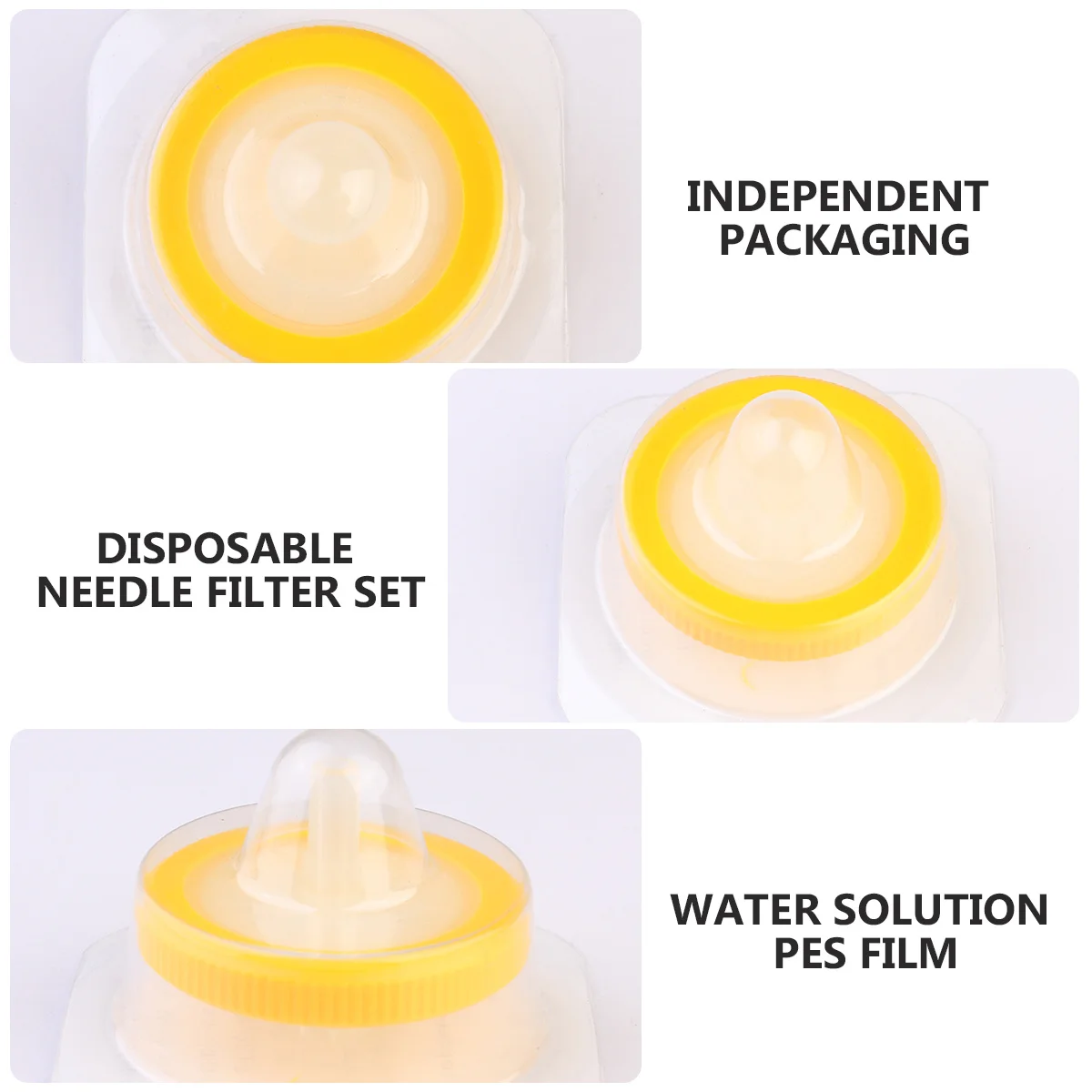 INDEPENDENT PACKAGING

DISPOSABLE NEEDLE FILTER SET

WATER SOLUTION PES FILM