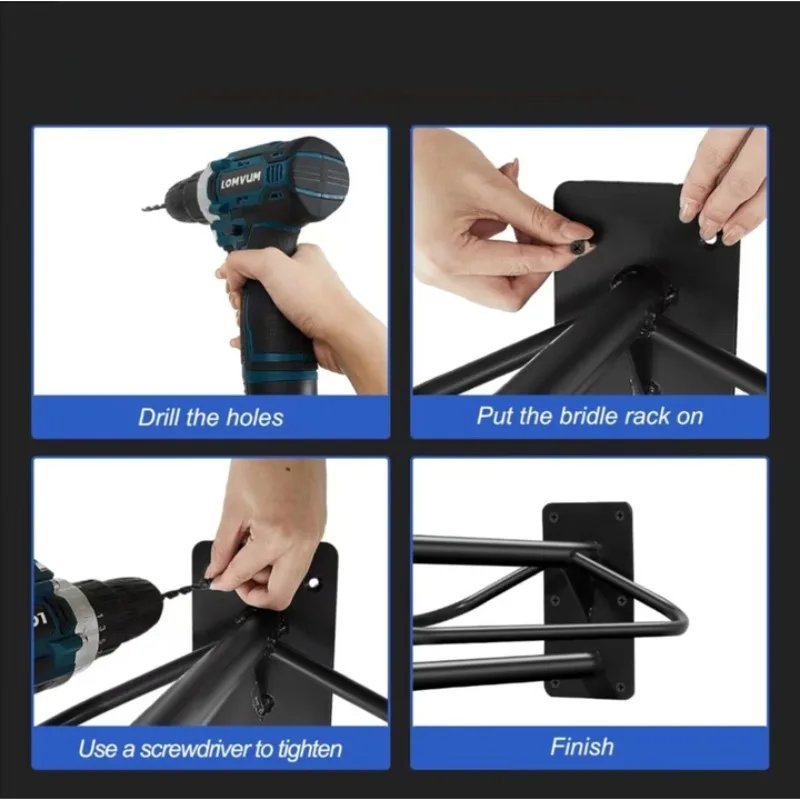 LOMVUM

Drill the holes

Put the bridle rack on

Use a screwdriver to tighten

Finish