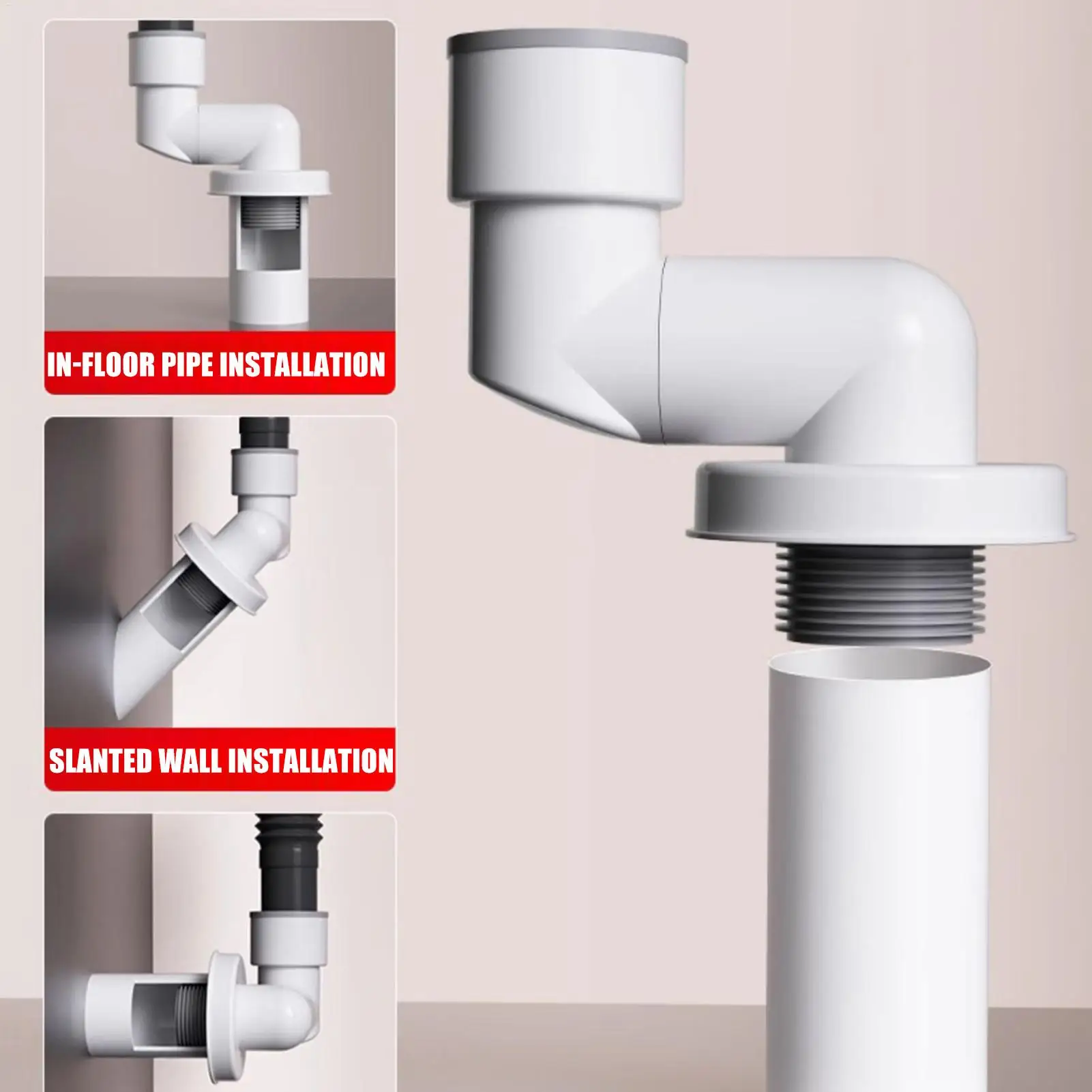 IN-FLOOR PIPE INSTALLATION

SLANTED WALL INSTALLATION