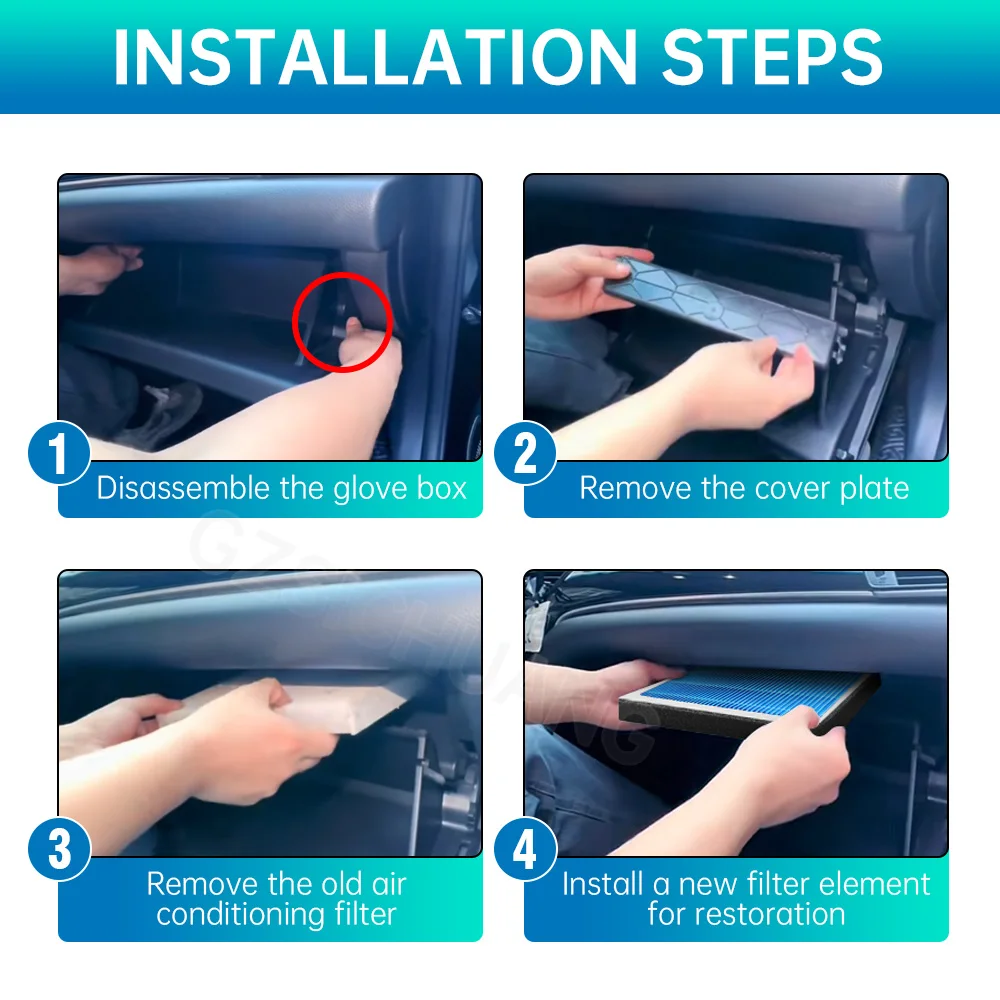 INSTALLATION STEPS

1
Disassemble the glove box

2
Remove the cover plate

3
Remove the old air conditioning filter

4
Install a new filter element for restoration