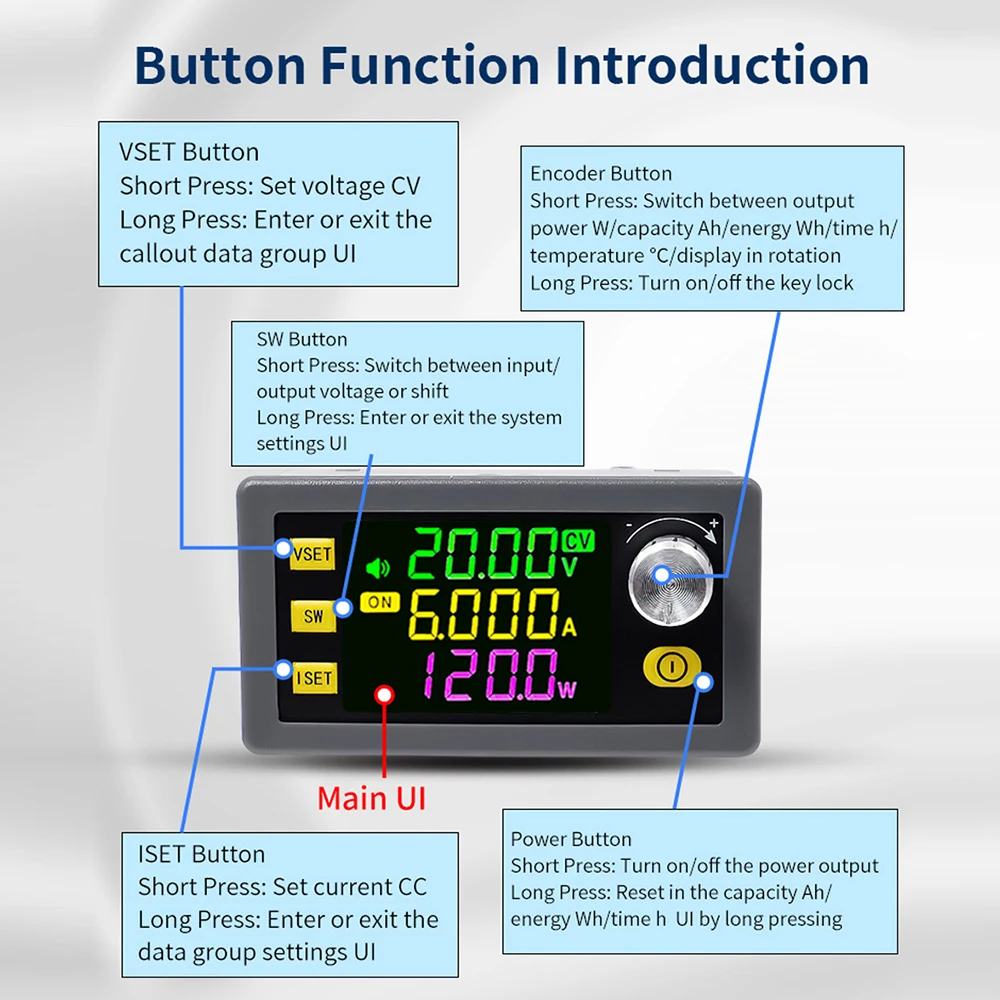 Button Function Introduction

VSET Button
Short Press: Set voltage CV
Long Press: Enter or exit the callout data group UI

Encoder Button
Short Press: Switch between output power W/capacity Ah/energy Wh/time h/ temperature °C/display in rotation
Long Press: Turn on/off the key lock

SW Button
Short Press: Switch between input/ output voltage or shift
Long Press: Enter or exit the system settings UI

VSET
SW
ISET
ON
20.00 CV V
6.000 A
120.0 W
- +

Main UI

ISET Button
Short Press: Set current CC
Long Press: Enter or exit the data group settings UI

Power Button
Short Press: Turn on/off the power output
Long Press: Reset in the capacity Ah/ energy Wh/time h UI by long pressing