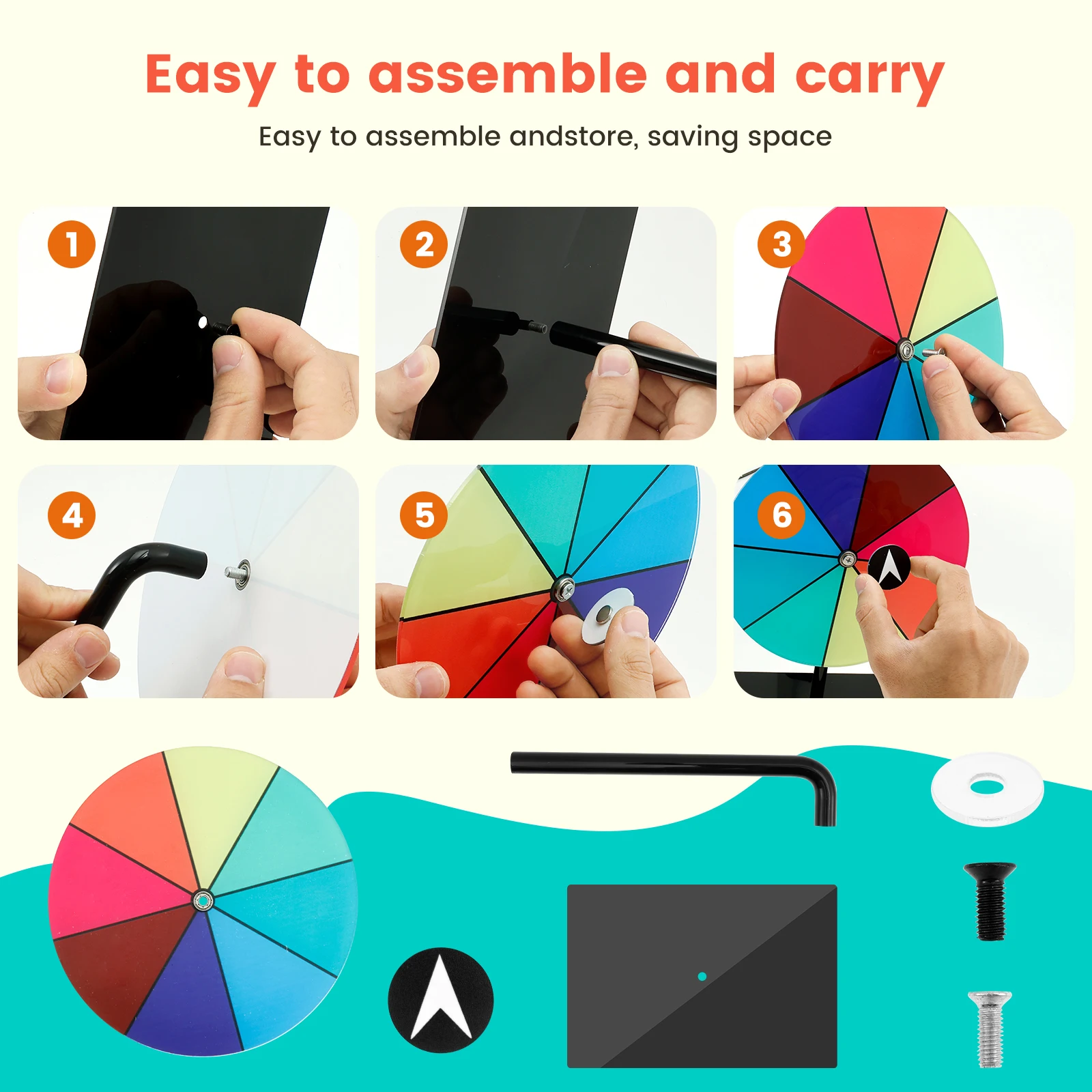 Easy to assemble and carry

Easy to assemble andstore, saving space

1

2

3

4

5

6