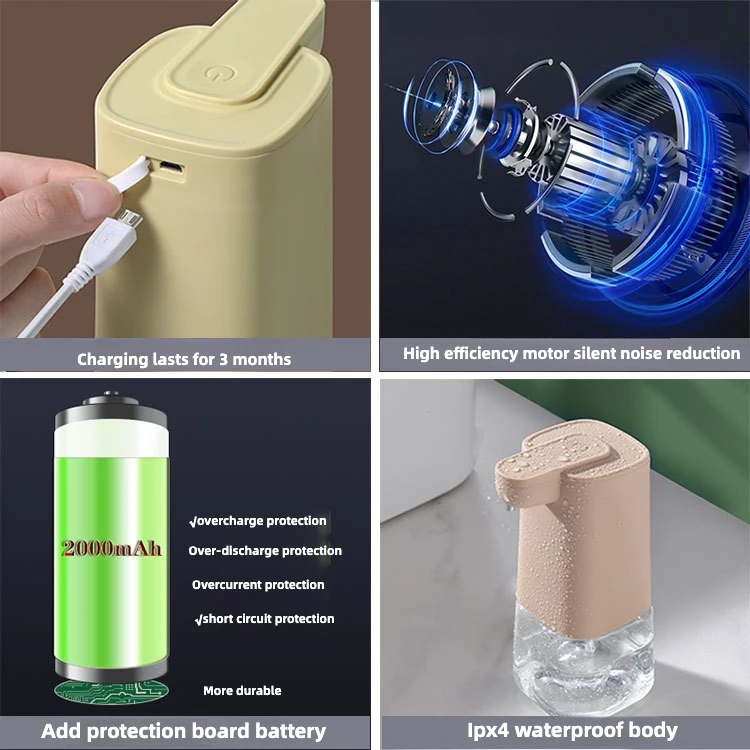 Charging lasts for 3 months

High efficiency motor silent noise reduction

2000mAh

√overcharge protection

Over-discharge protection

Overcurrent protection

√short circuit protection

More durable

Add protection board battery

Ipx4 waterproof body