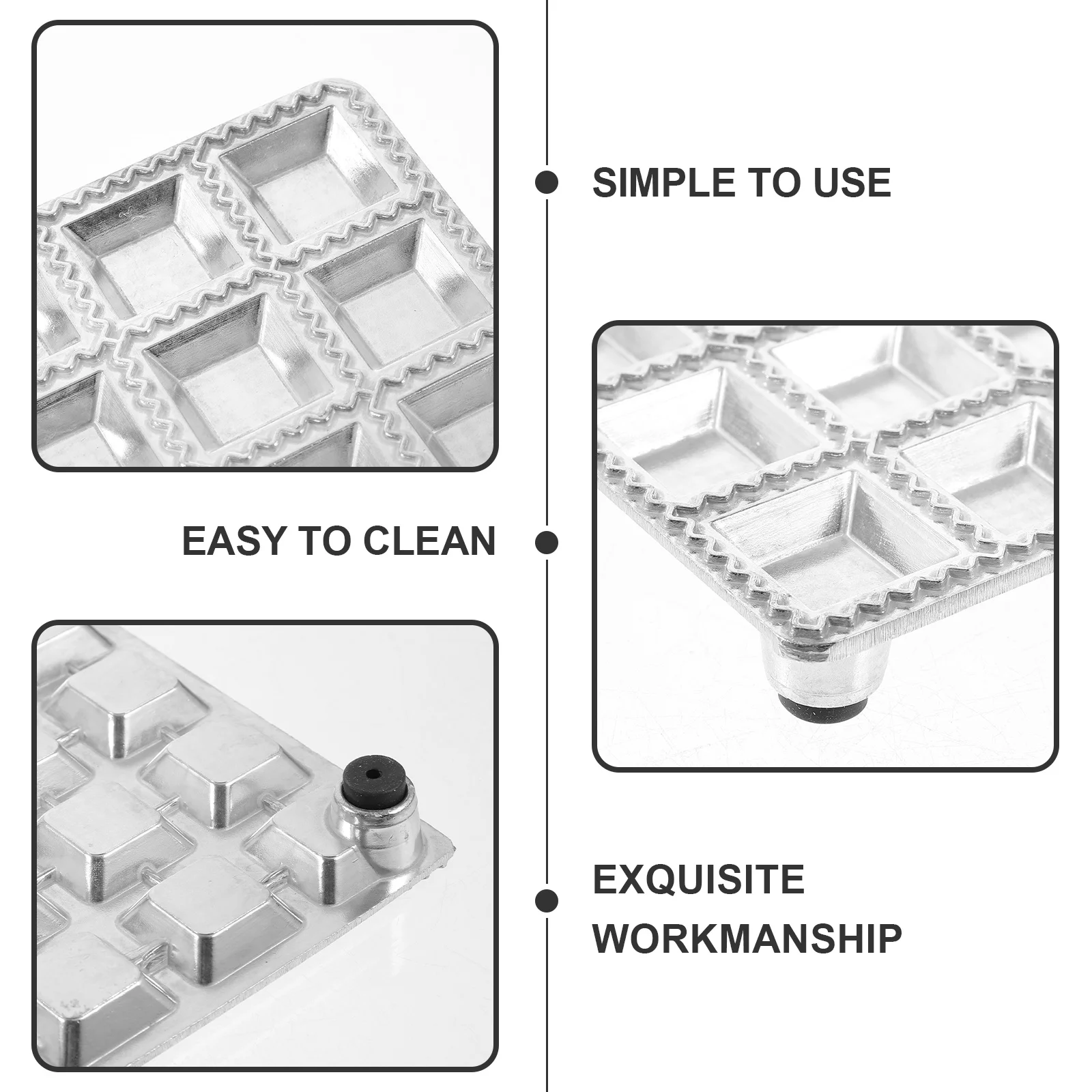 SIMPLE TO USE

EASY TO CLEAN

EXQUISITE WORKMANSHIP