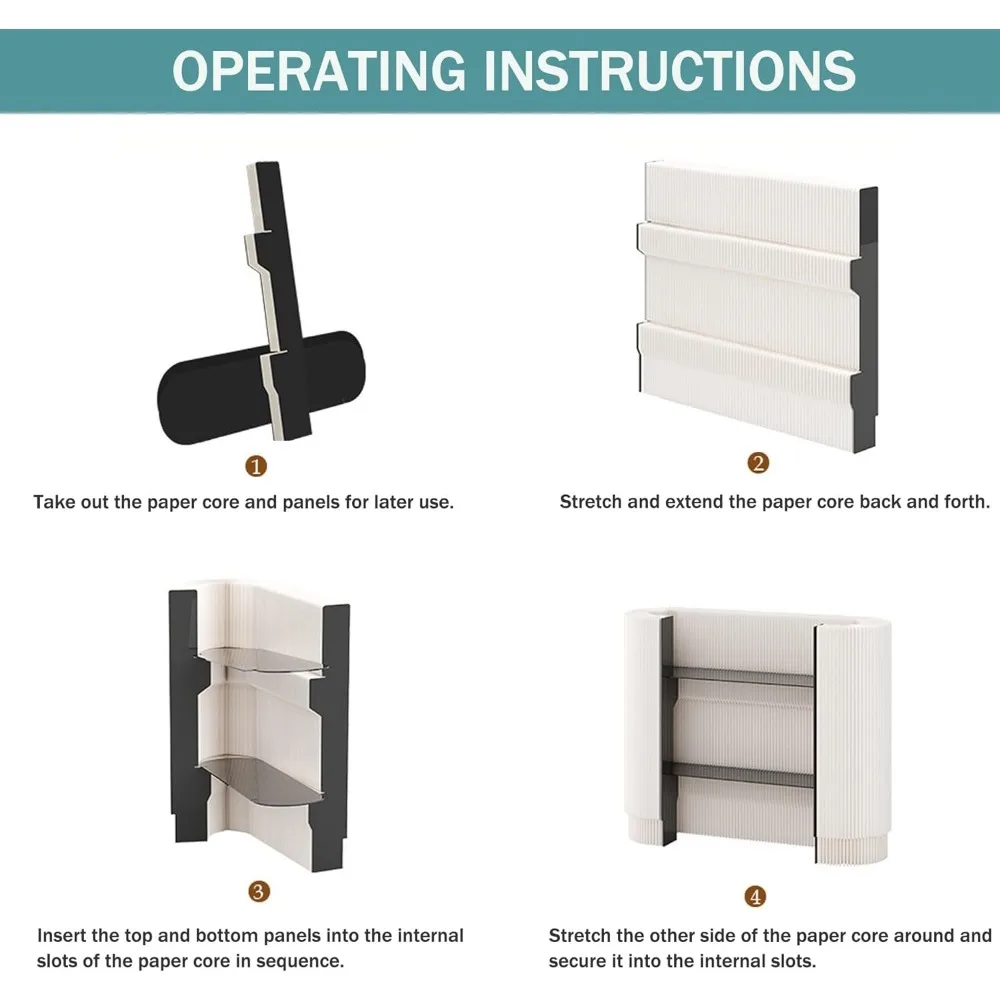 OPERATING INSTRUCTIONS

1

Take out the paper core and panels for later use.

2

Stretch and extend the paper core back and forth.

3

Insert the top and bottom panels into the internal slots of the paper core in sequence.

4

Stretch the other side of the paper core around and secure it into the internal slots.