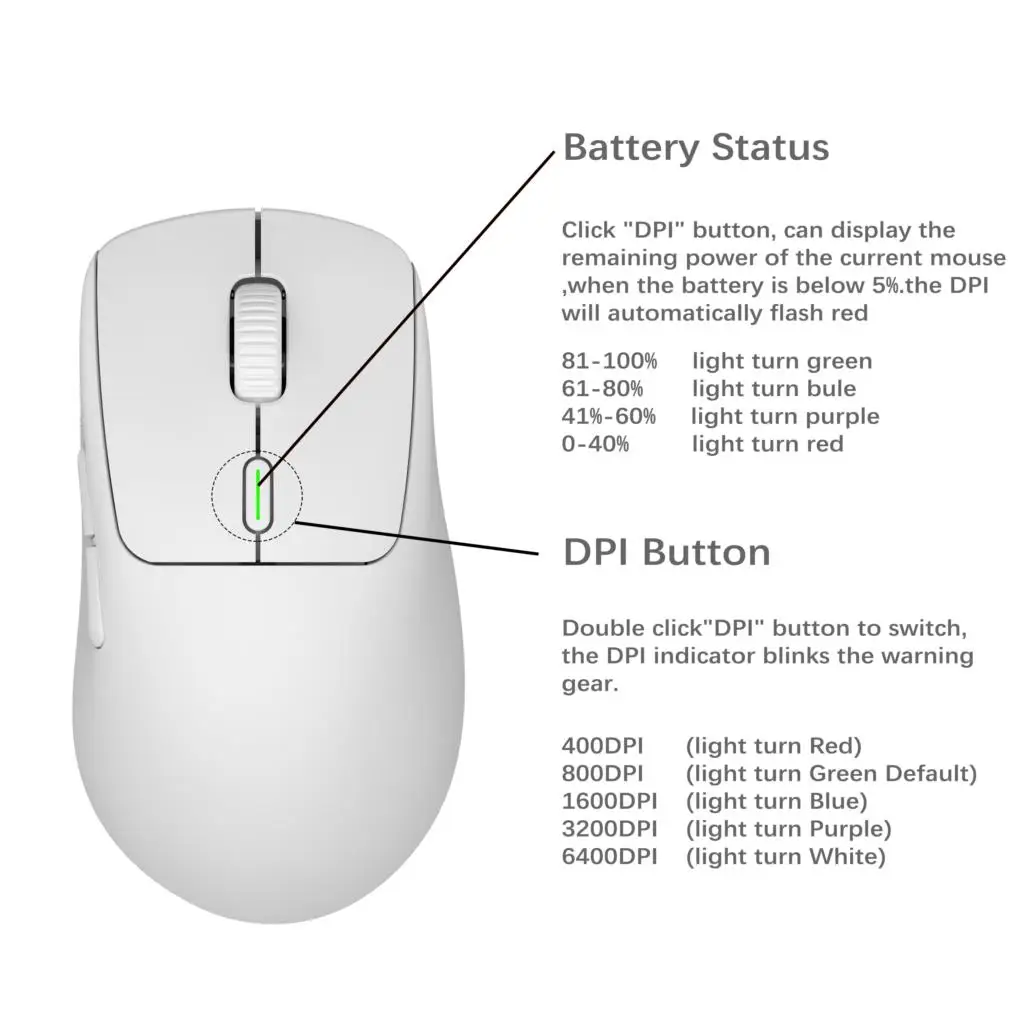 Battery Status

Click "DPI" button, can display the remaining power of the current mouse ,when the battery is below 5%.the DPI will automatically flash red

81-100%    light turn green
61-80%    light turn bule
41%-60%    light turn purple
0-40%    light turn red

DPI Button

Double click"DPI" button to switch, the DPI indicator blinks the warning gear.

400DPI    (light turn Red)
800DPI    (light turn Green Default)
1600DPI    (light turn Blue)
3200DPI    (light turn Purple)
6400DPI    (light turn White)