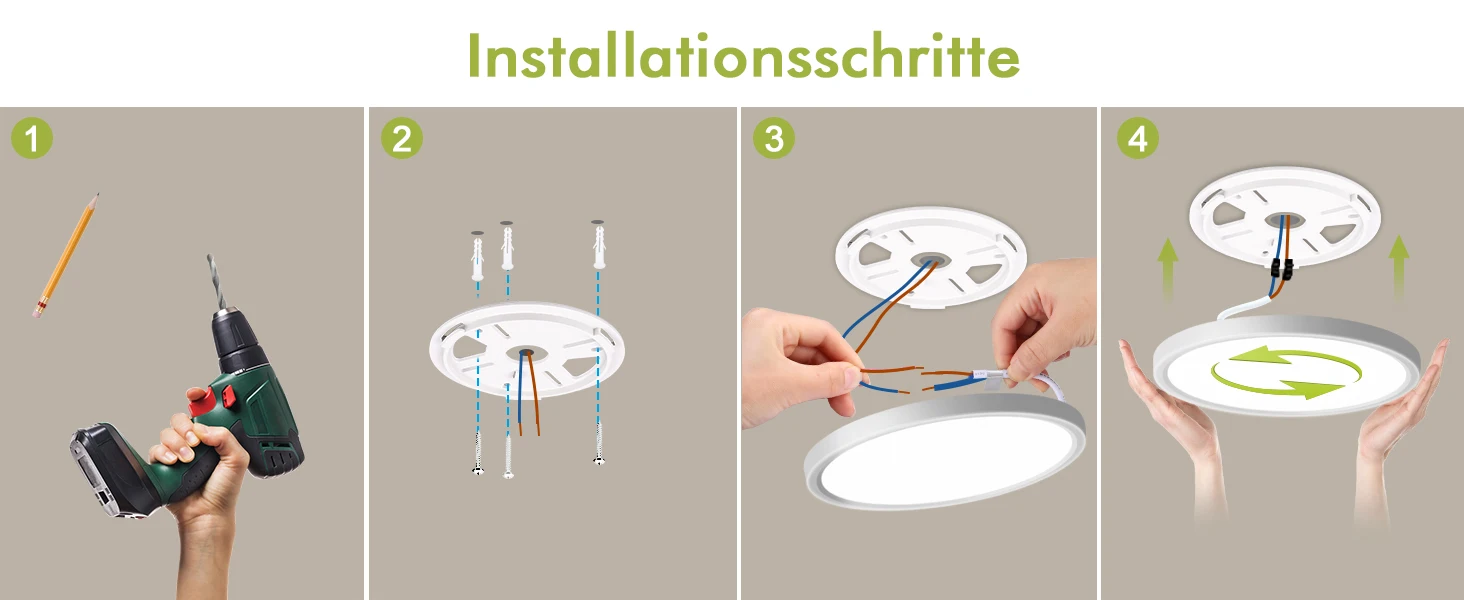 Installationsschritte

1

2

3

4