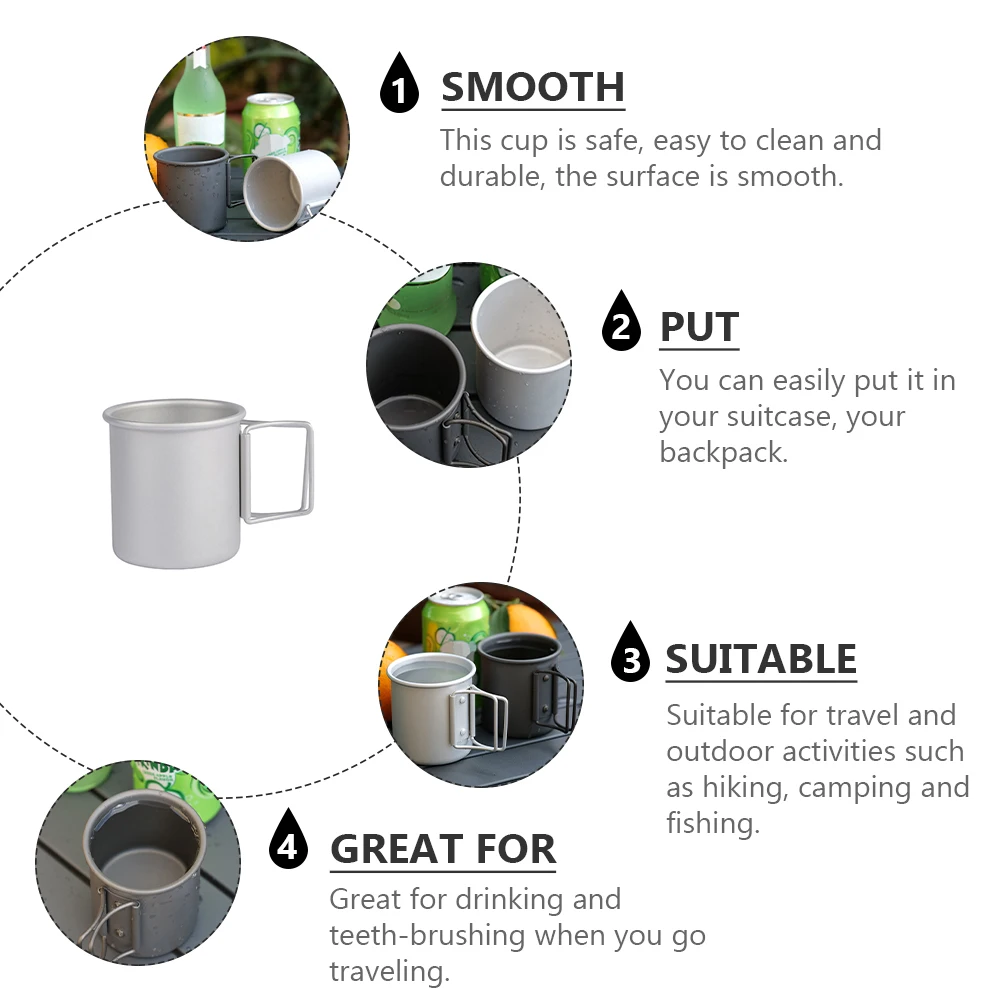 1 SMOOTH

This cup is safe, easy to clean and durable, the surface is smooth.

2 PUT

You can easily put it in your suitcase, your backpack.

3 SUITABLE

Suitable for travel and outdoor activities such as hiking, camping and fishing.

4 GREAT FOR

Great for drinking and teeth-brushing when you go traveling.