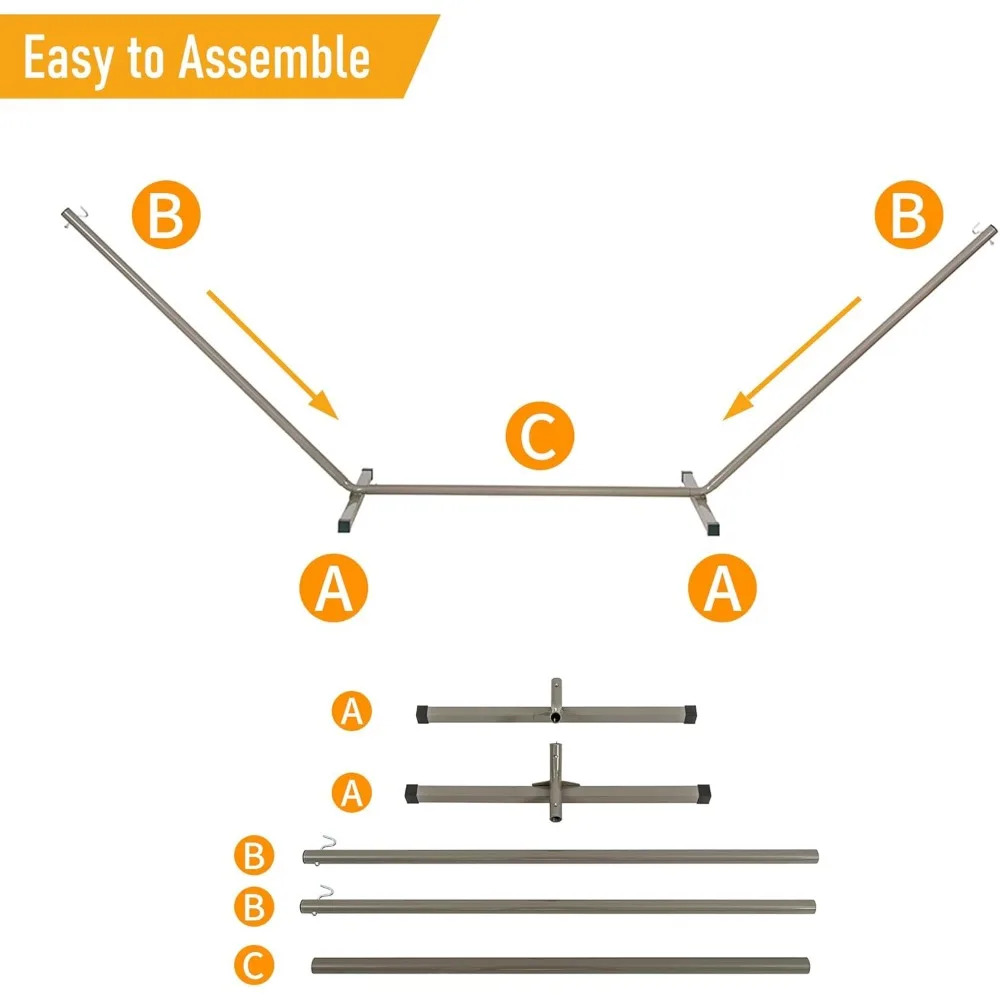 Easy to Assemble

B

B

C

A

A

A

A

B

B

C