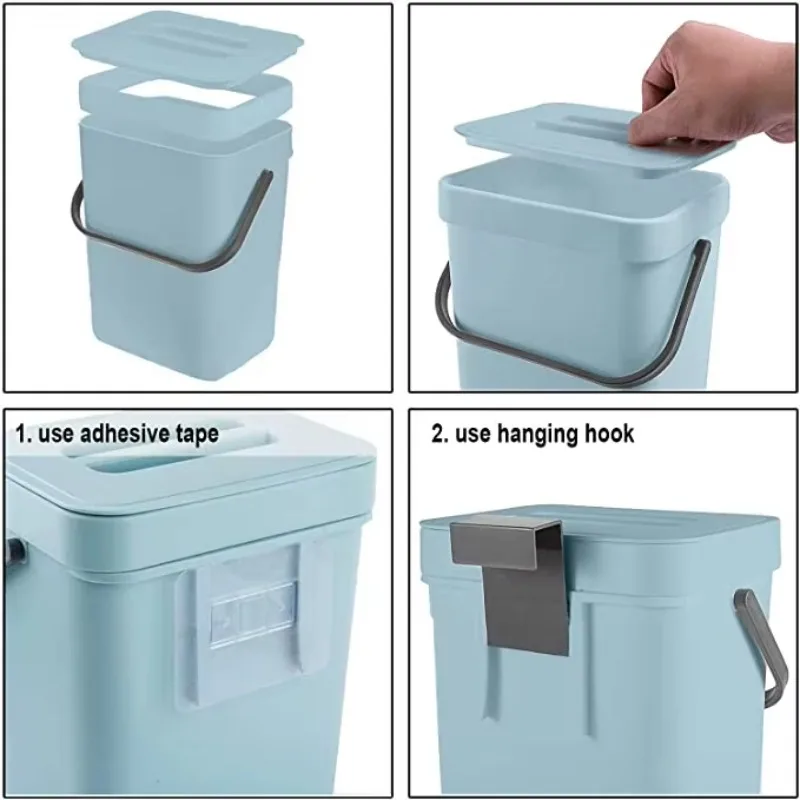 1. use adhesive tape

2. use hanging hook