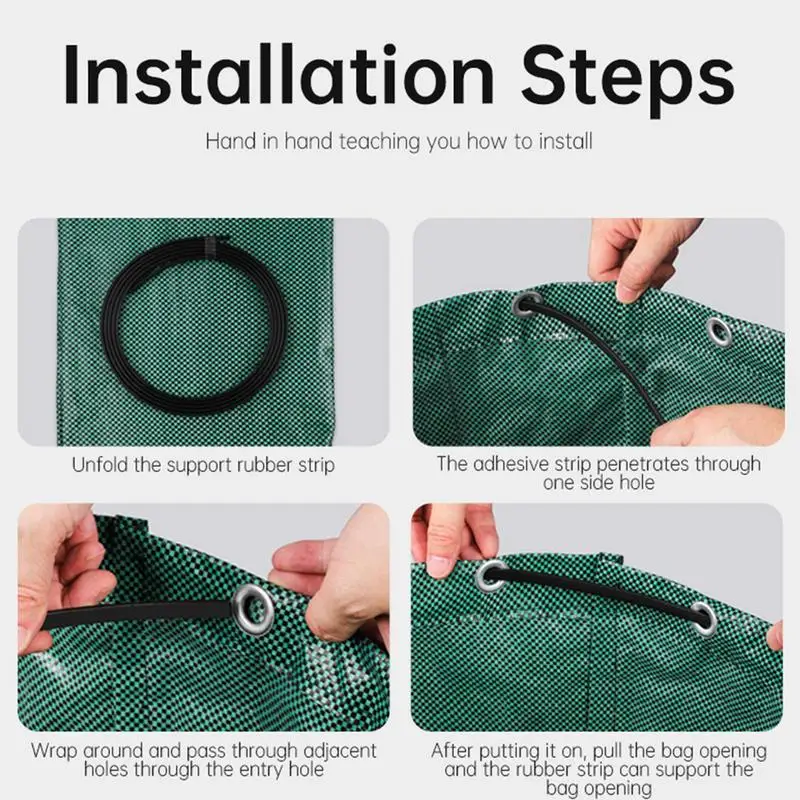 Installation Steps

Hand in hand teaching you how to install

Unfold the support rubber strip

The adhesive strip penetrates through one side hole

Wrap around and pass through adjacent holes through the entry hole

After putting it on, pull the bag opening and the rubber strip can support the bag opening