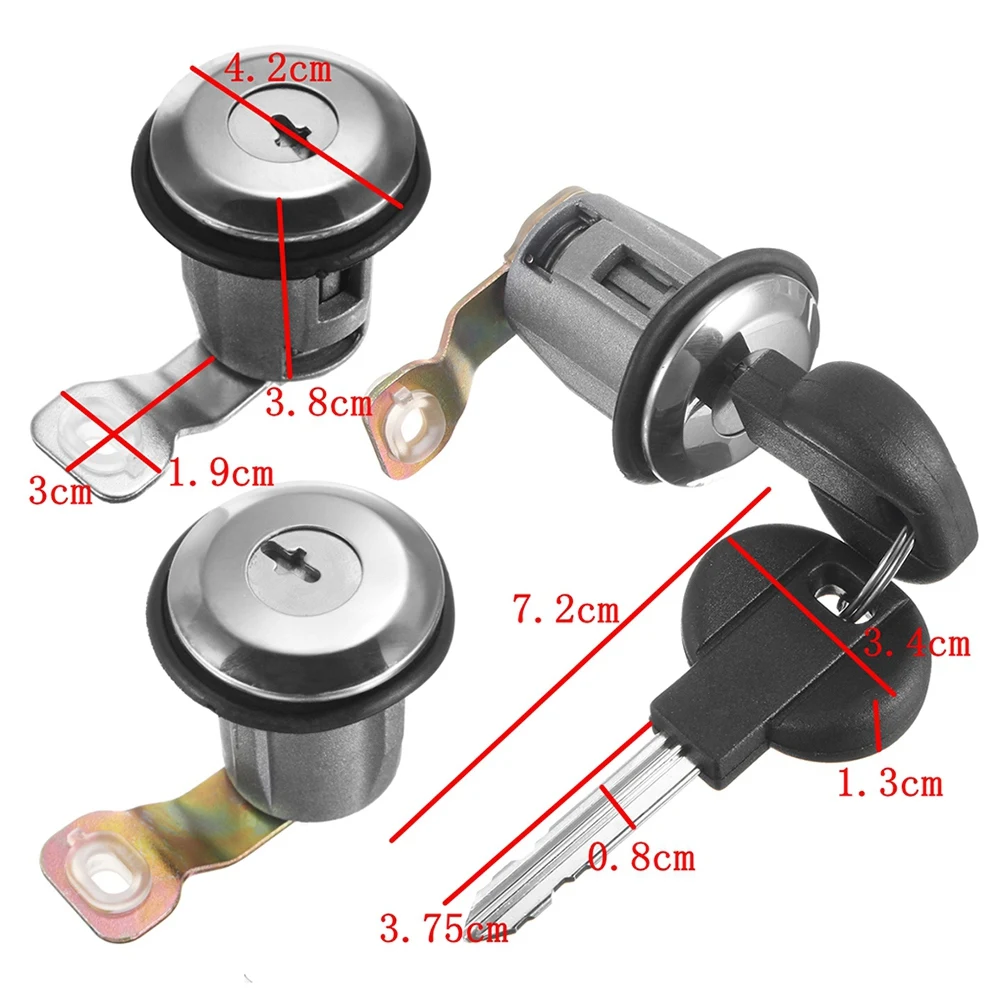 4.2cm
3.8cm
3cm
1.9cm
7.2cm
3.4cm
1.3cm
0.8cm
3.75cm