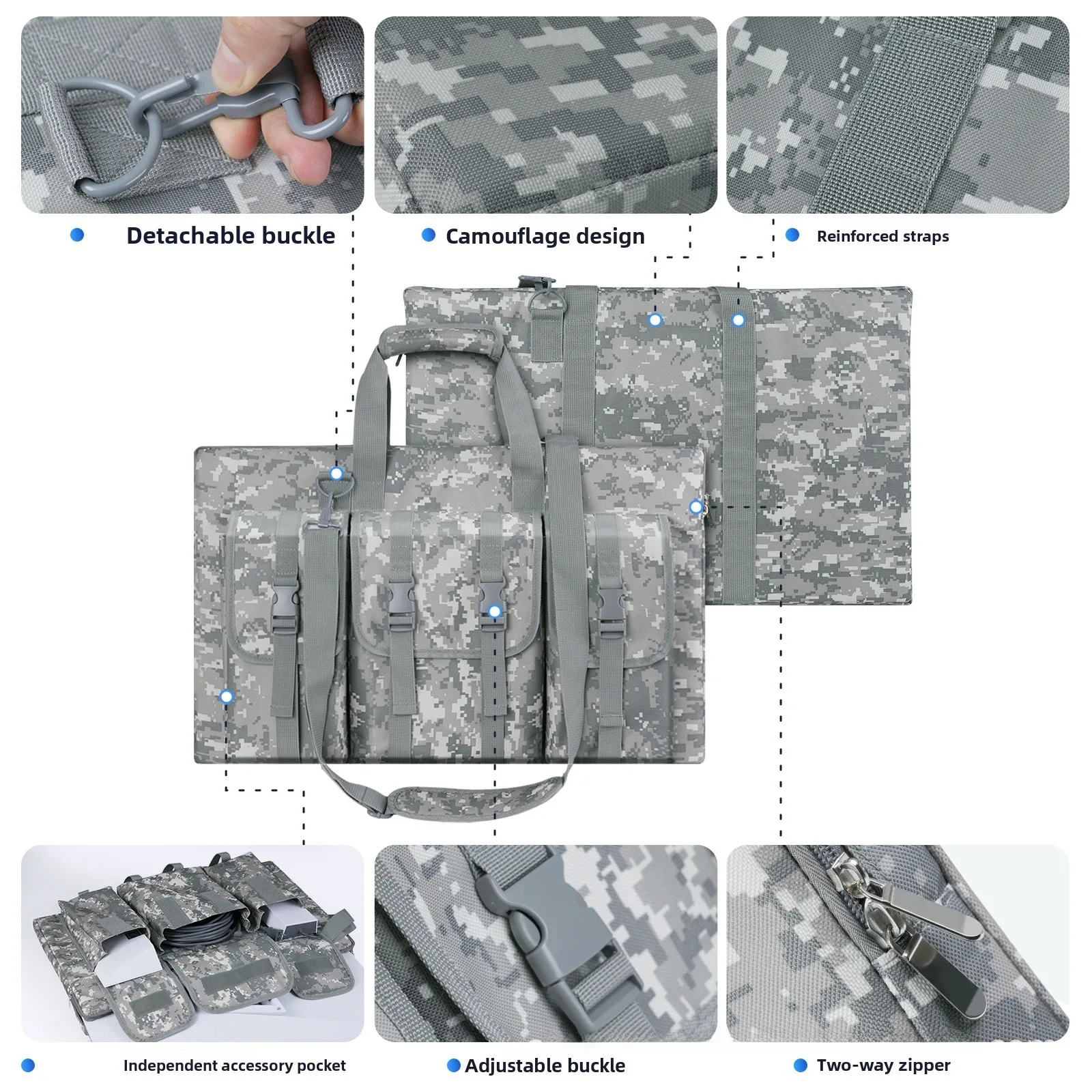 Detachable buckle

Camouflage design

Reinforced straps

Independent accessory pocket

Adjustable buckle

Two-way zipper