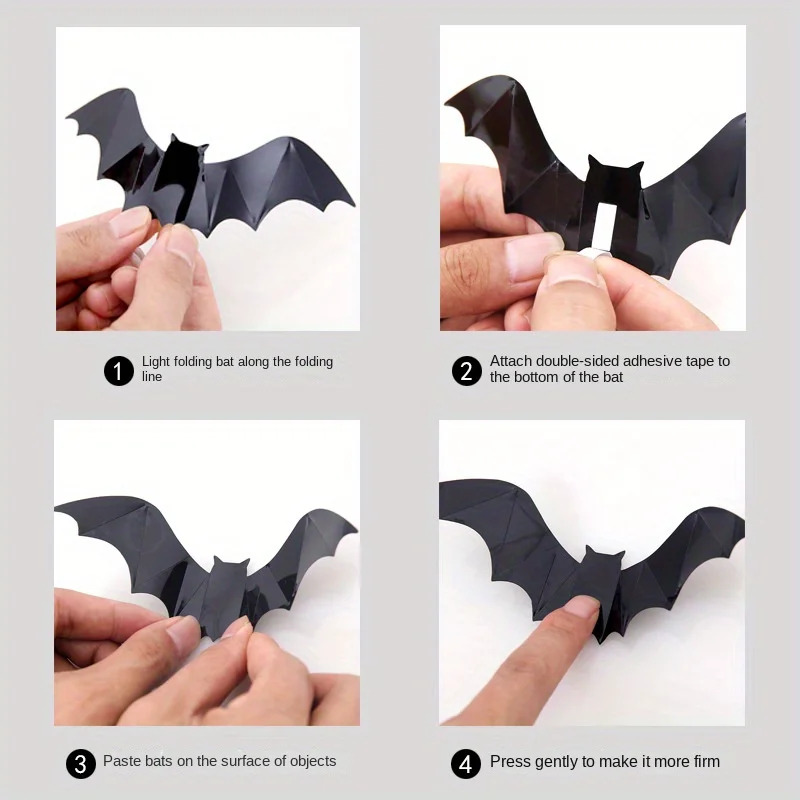 1 Light folding bat along the folding line

2 Attach double-sided adhesive tape to the bottom of the bat

3 Paste bats on the surface of objects

4 Press gently to make it more firm