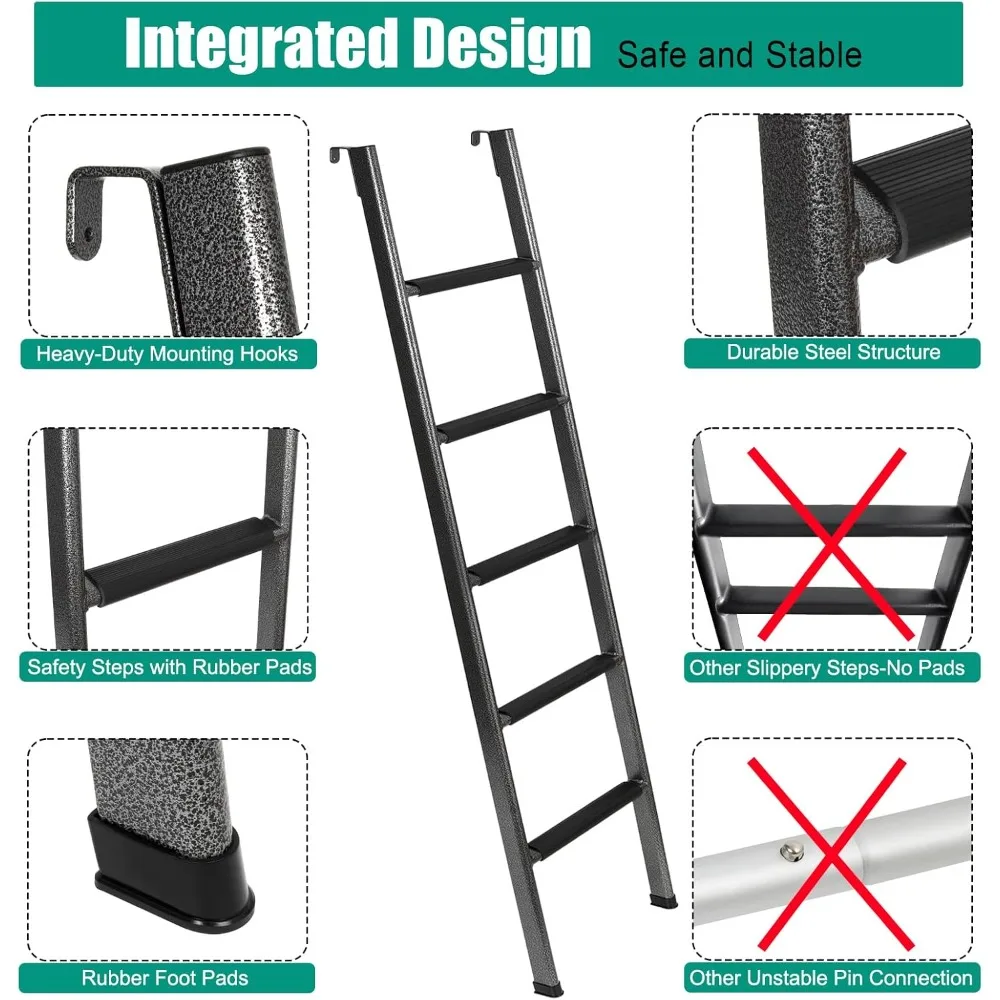 Integrated Design Safe and Stable

Heavy-Duty Mounting Hooks

Safety Steps with Rubber Pads

Rubber Foot Pads

Durable Steel Structure

Other Slippery Steps-No Pads

Other Unstable Pin Connection