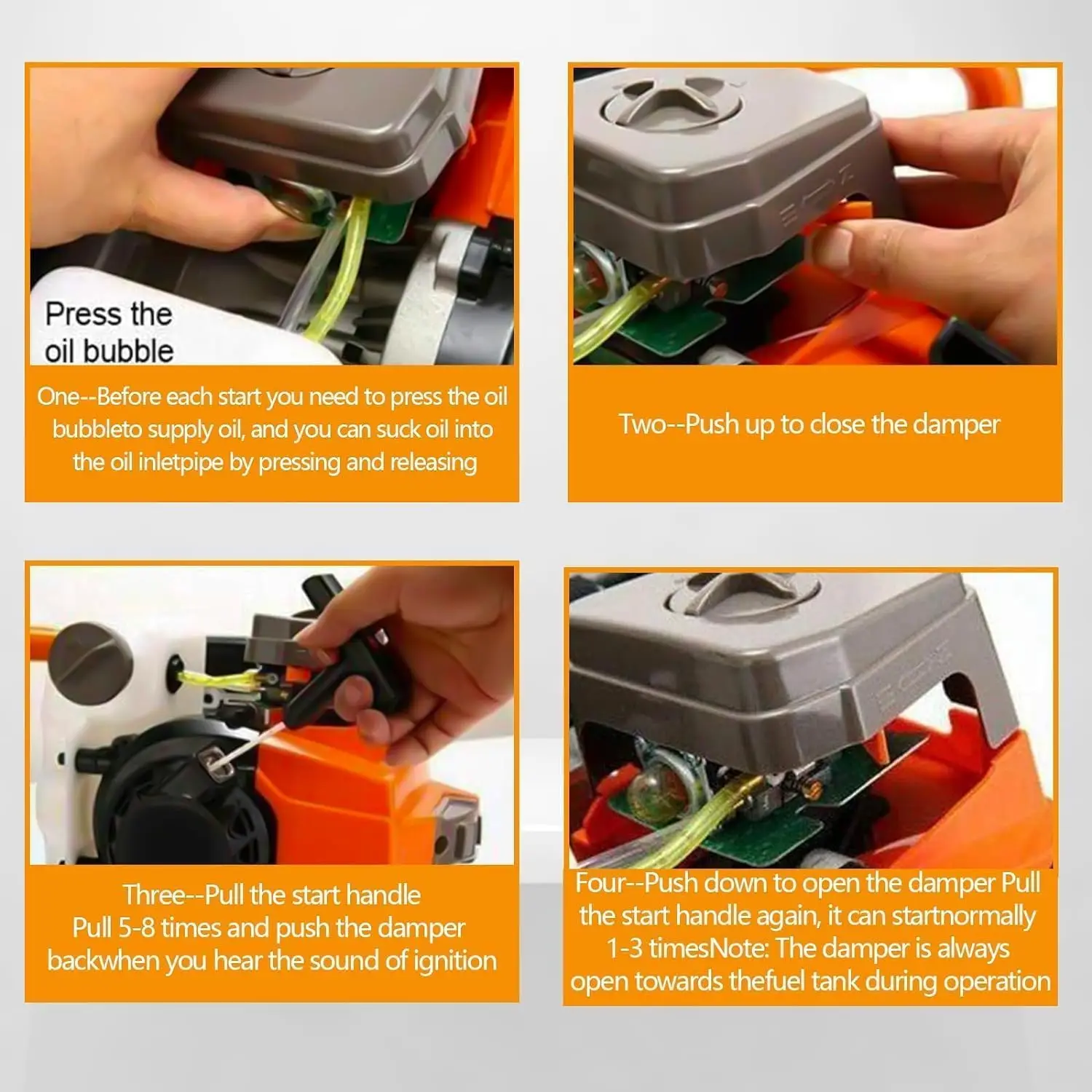 Press the oil bubble

One--Before each start you need to press the oil bubbleto supply oil, and you can suck oil into the oil inletpipe by pressing and releasing

Two--Push up to close the damper

Three--Pull the start handle
Pull 5-8 times and push the damper backwhen you hear the sound of ignition

Four--Push down to open the damper Pull the start handle again, it can startnormally 1-3 timesNote: The damper is always open towards thefuel tank during operation