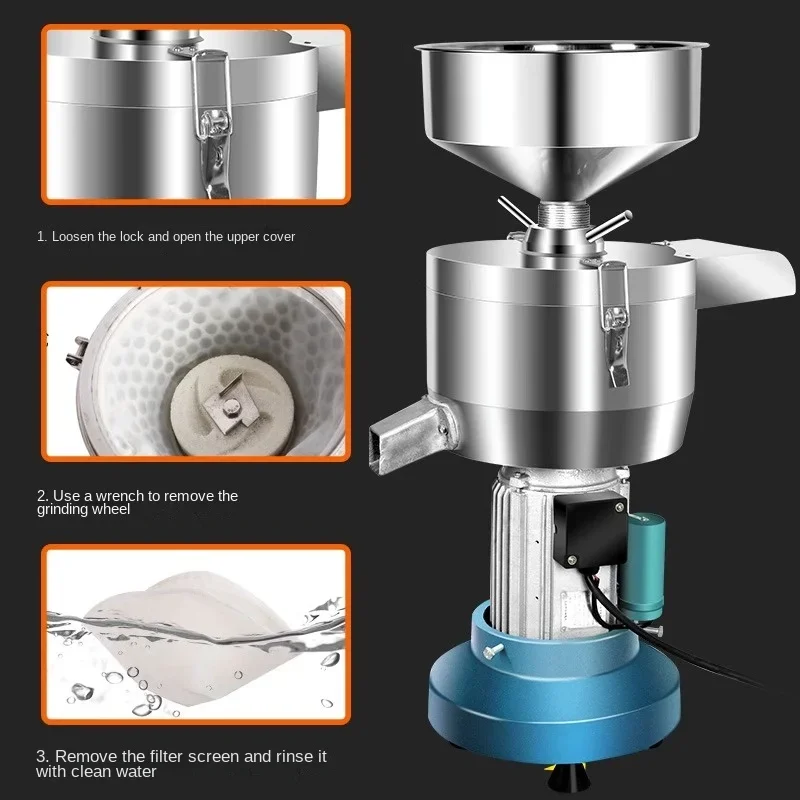 1. Loosen the lock and open the upper cover

2. Use a wrench to remove the grinding wheel

3. Remove the filter screen and rinse it with clean water