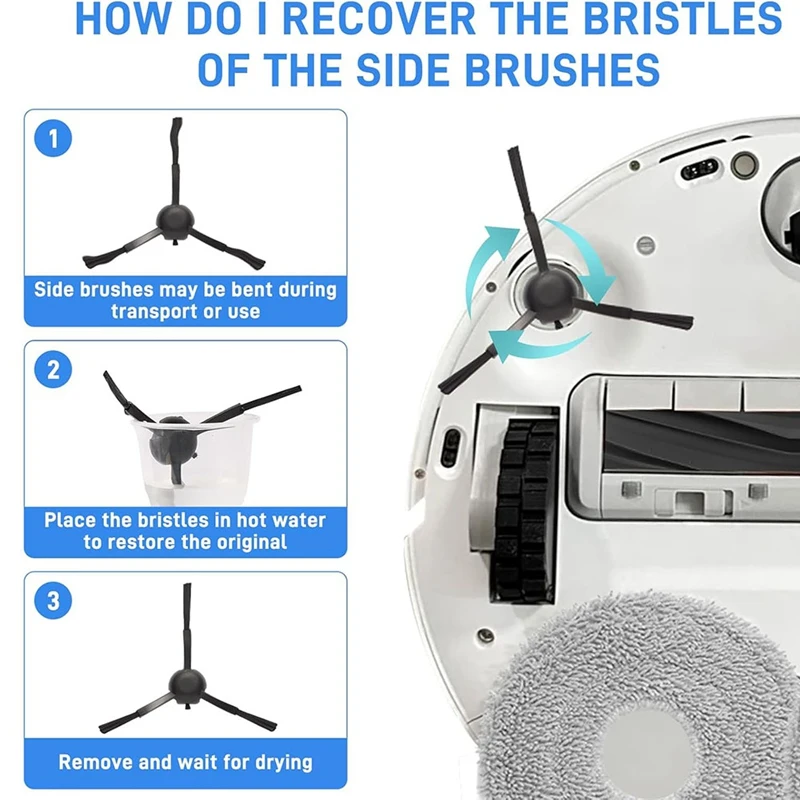 HOW DO I RECOVER THE BRISTLES OF THE SIDE BRUSHES

1

Side brushes may be bent during transport or use

2

Place the bristles in hot water to restore the original

3

Remove and wait for drying