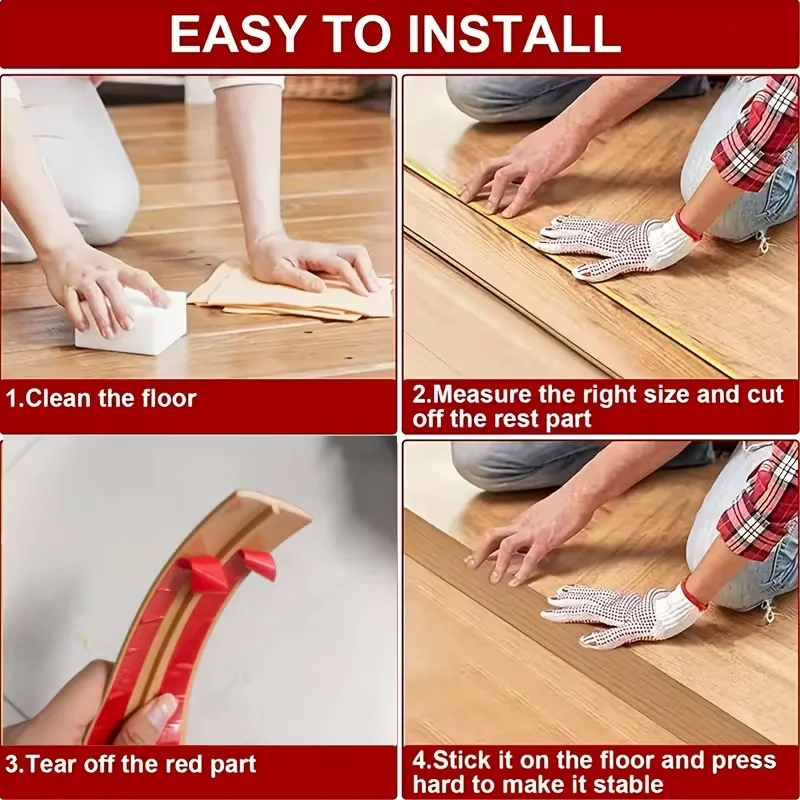 EASY TO INSTALL

1.Clean the floor

2.Measure the right size and cut off the rest part

3.Tear off the red part

4.Stick it on the floor and press hard to make it stable