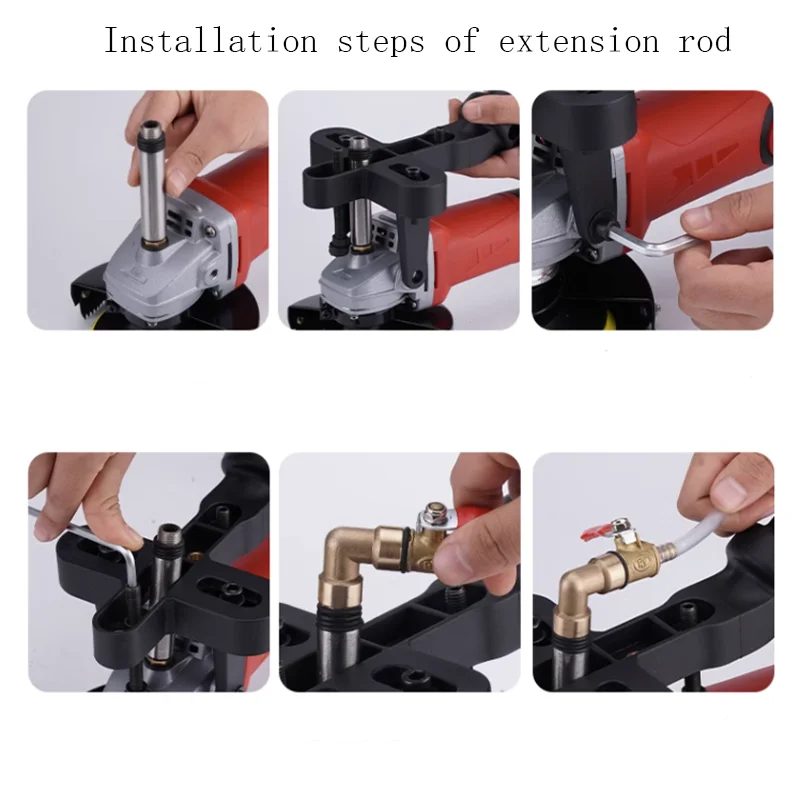 Installation steps of extension rod