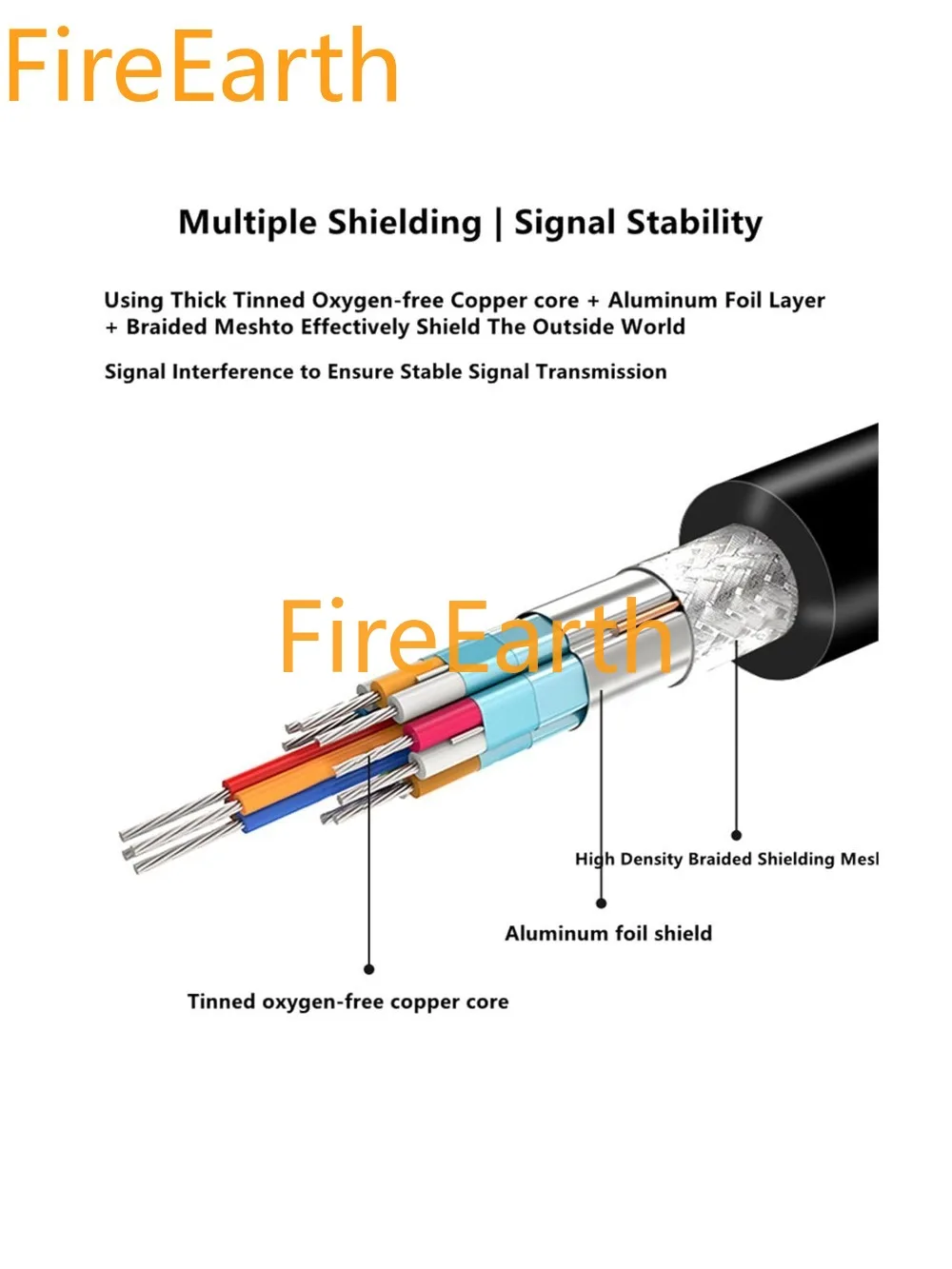 FireEarth

Multiple Shielding | Signal Stability

Using Thick Tinned Oxygen-free Copper core + Aluminum Foil Layer + Braided Meshto Effectively Shield The Outside World

Signal Interference to Ensure Stable Signal Transmission

FireEarth

High Density Braided Shielding Mesl

Aluminum foil shield

Tinned oxygen-free copper core