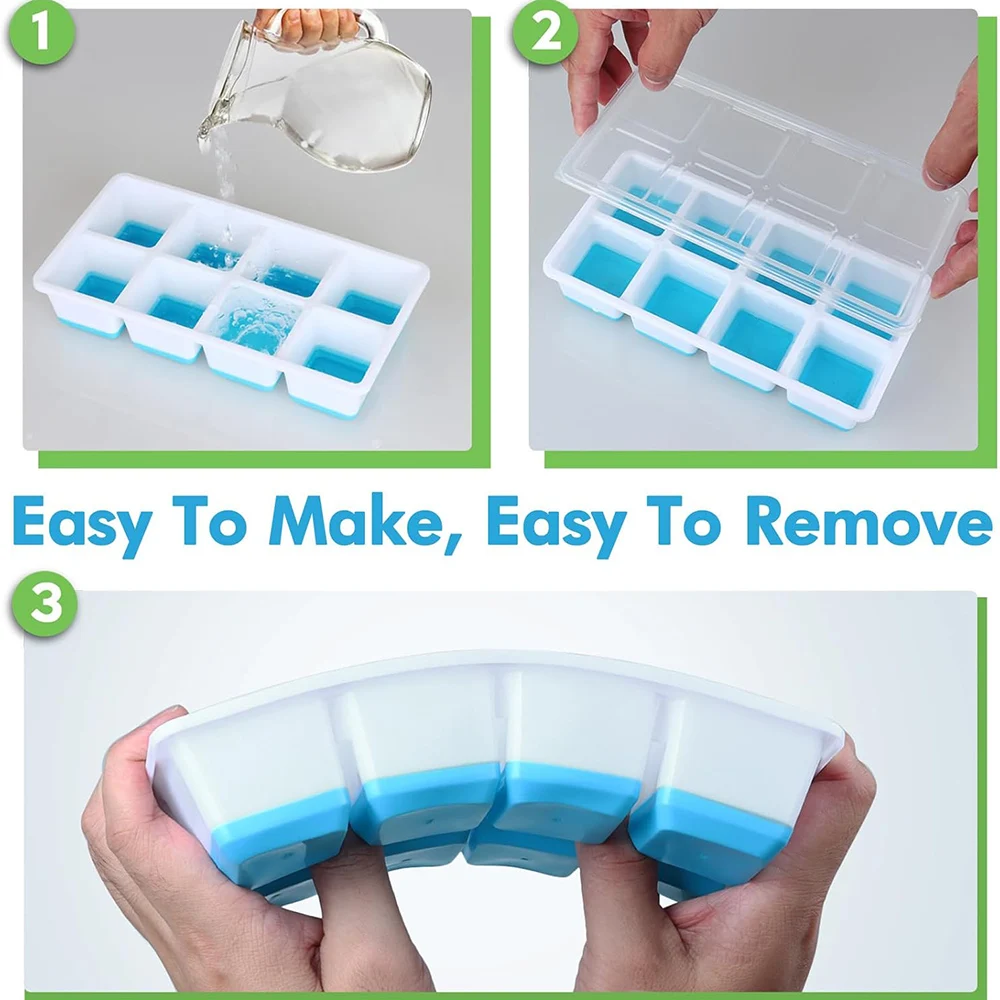 1

2

Easy To Make, Easy To Remove

3