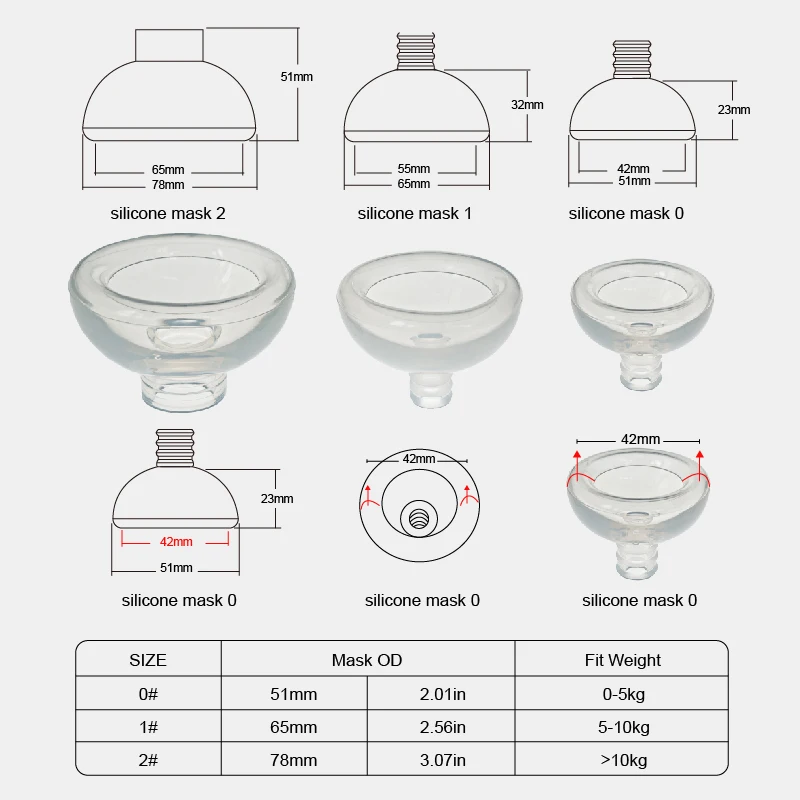 51mm

65mm
78mm

silicone mask 2

32mm

55mm
65mm

silicone mask 1

23mm

42mm
51mm

silicone mask 0

23mm

42mm

51mm

silicone mask 0

42mm

silicone mask 0

42mm

silicone mask 0

| SIZE | Mask OD | | Fit Weight |
|---|---|---|---|
| 0# | 51mm | 2.01in | 0-5kg |
| 1# | 65mm | 2.56in | 5-10kg |
| 2# | 78mm | 3.07in | >10kg |