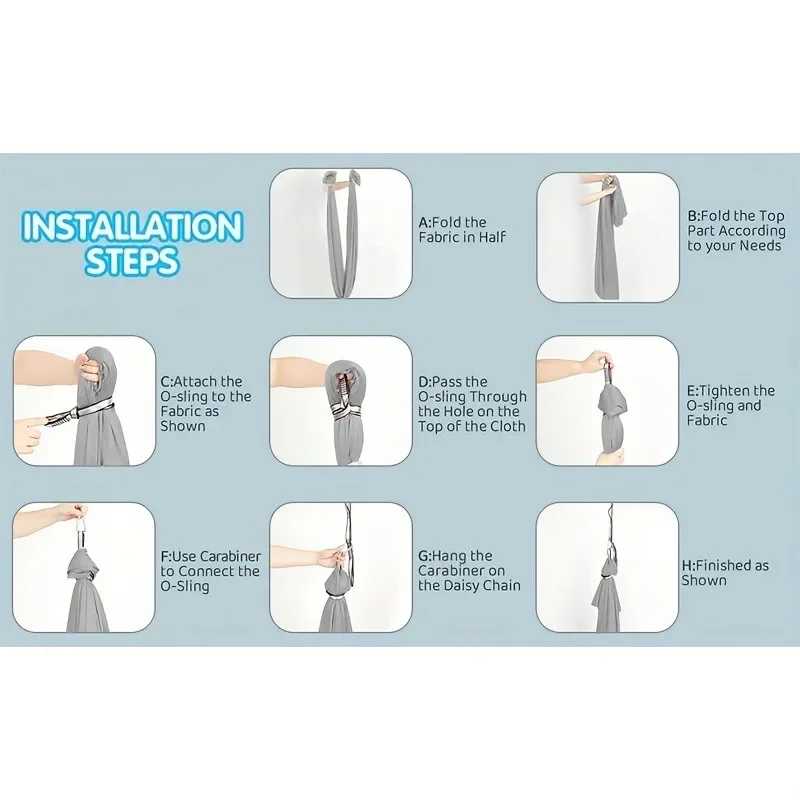 INSTALLATION STEPS

A:Fold the Fabric in Half

B:Fold the Top Part According to your Needs

C:Attach the O-sling to the Fabric as Shown

D:Pass the O-sling Through the Hole on the Top of the Cloth

E:Tighten the O-sling and Fabric

F:Use Carabiner to Connect the O-Sling

G:Hang the Carabiner on the Daisy Chain

H:Finished as Shown