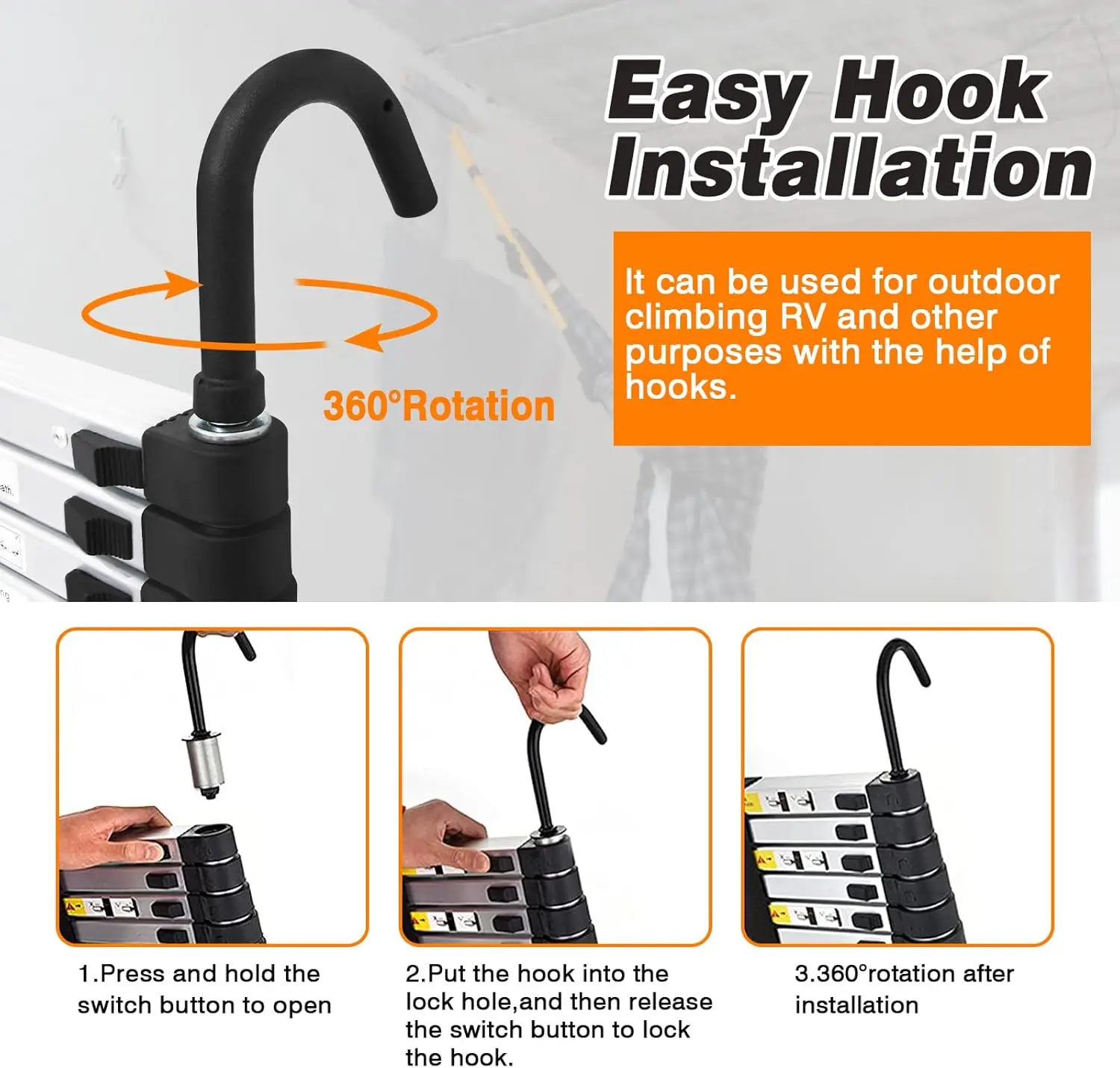 Easy Hook Installation

It can be used for outdoor climbing RV and other purposes with the help of hooks.

360°Rotation

1.Press and hold the switch button to open

2.Put the hook into the lock hole,and then release the switch button to lock the hook.

3.360°rotation after installation