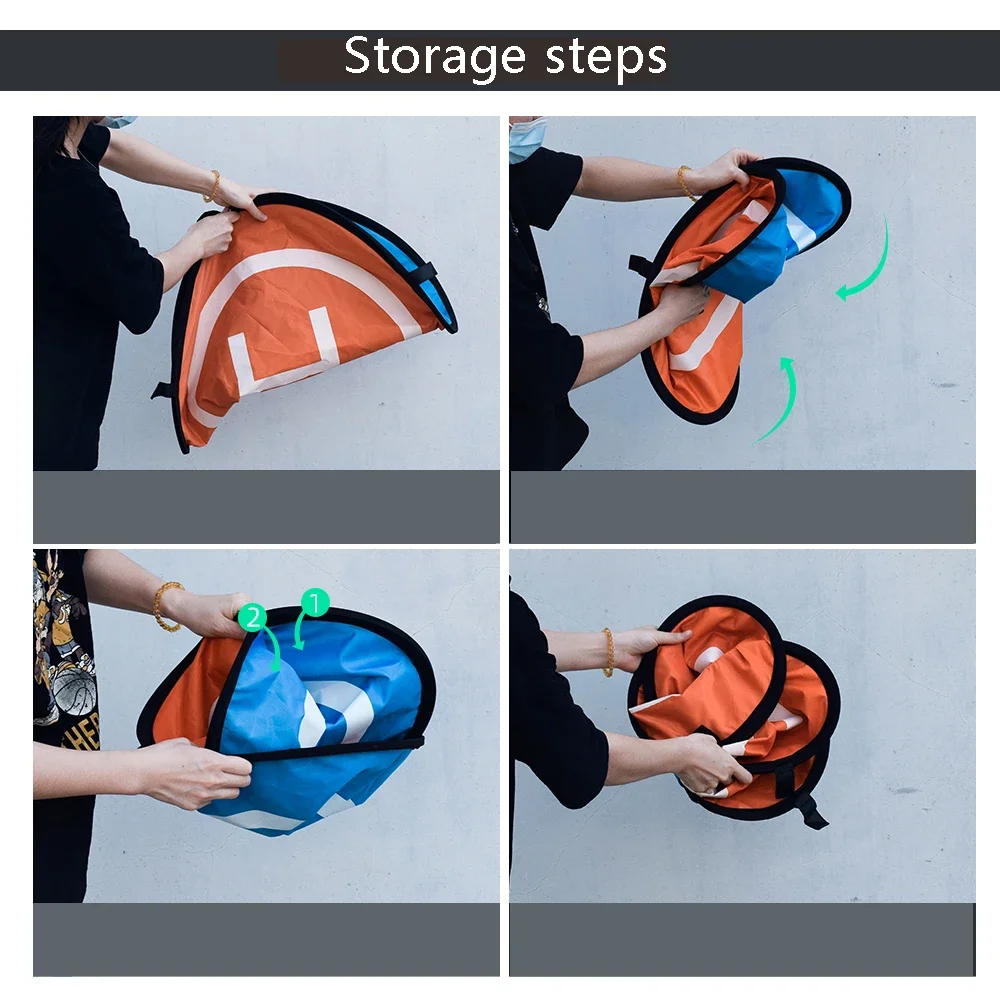 Storage steps

2 1