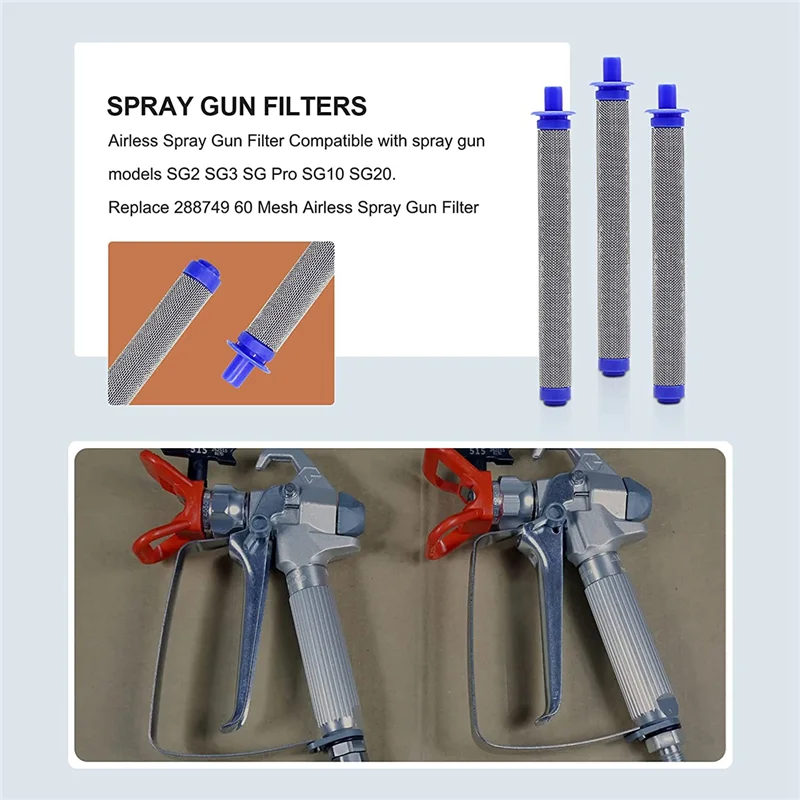 SPRAY GUN FILTERS

Airless Spray Gun Filter Compatible with spray gun models SG2 SG3 SG Pro SG10 SG20.

Replace 288749 60 Mesh Airless Spray Gun Filter

515

515